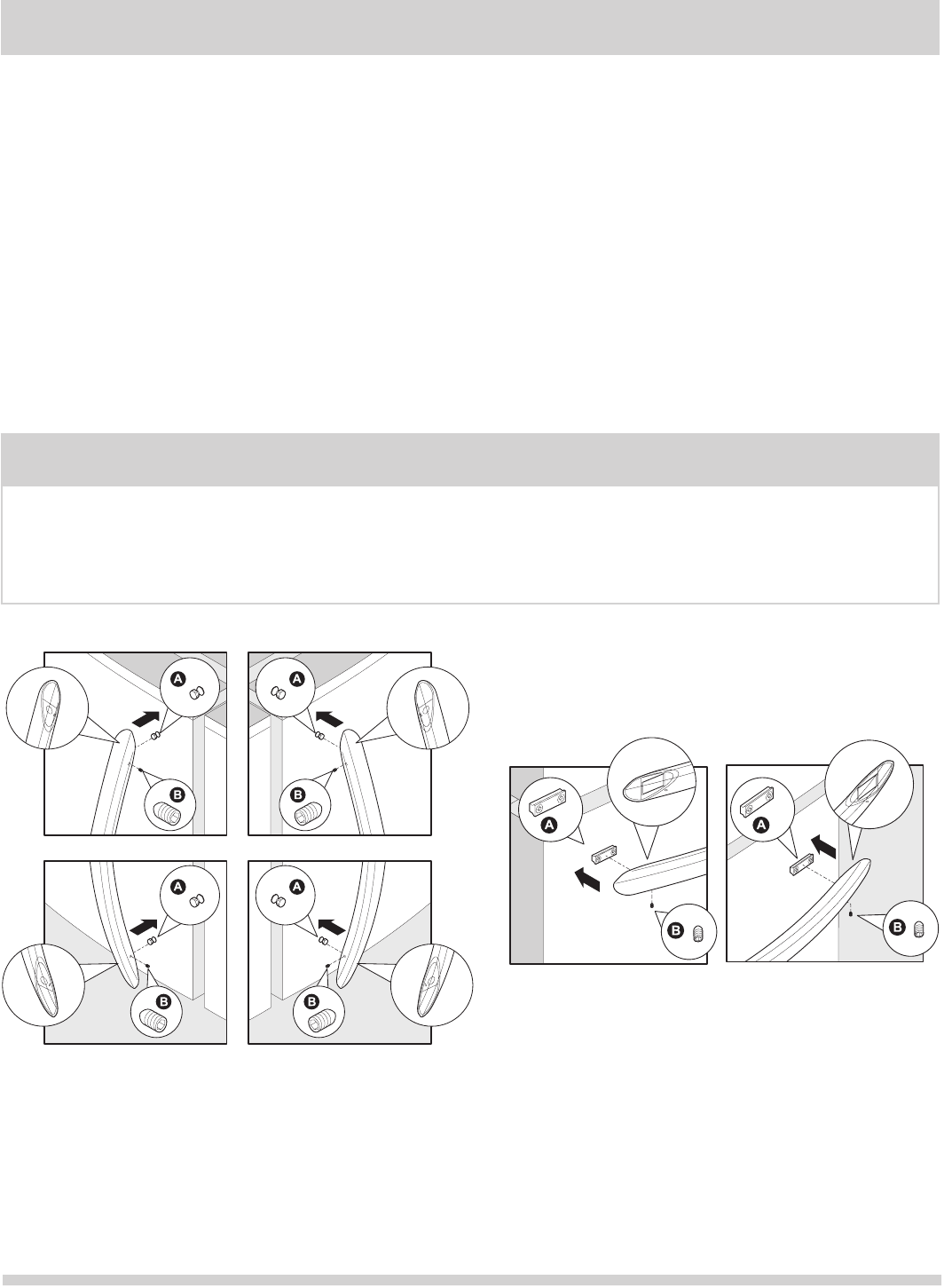 A

B

A

B

A

B

A

B

A

B

A

B