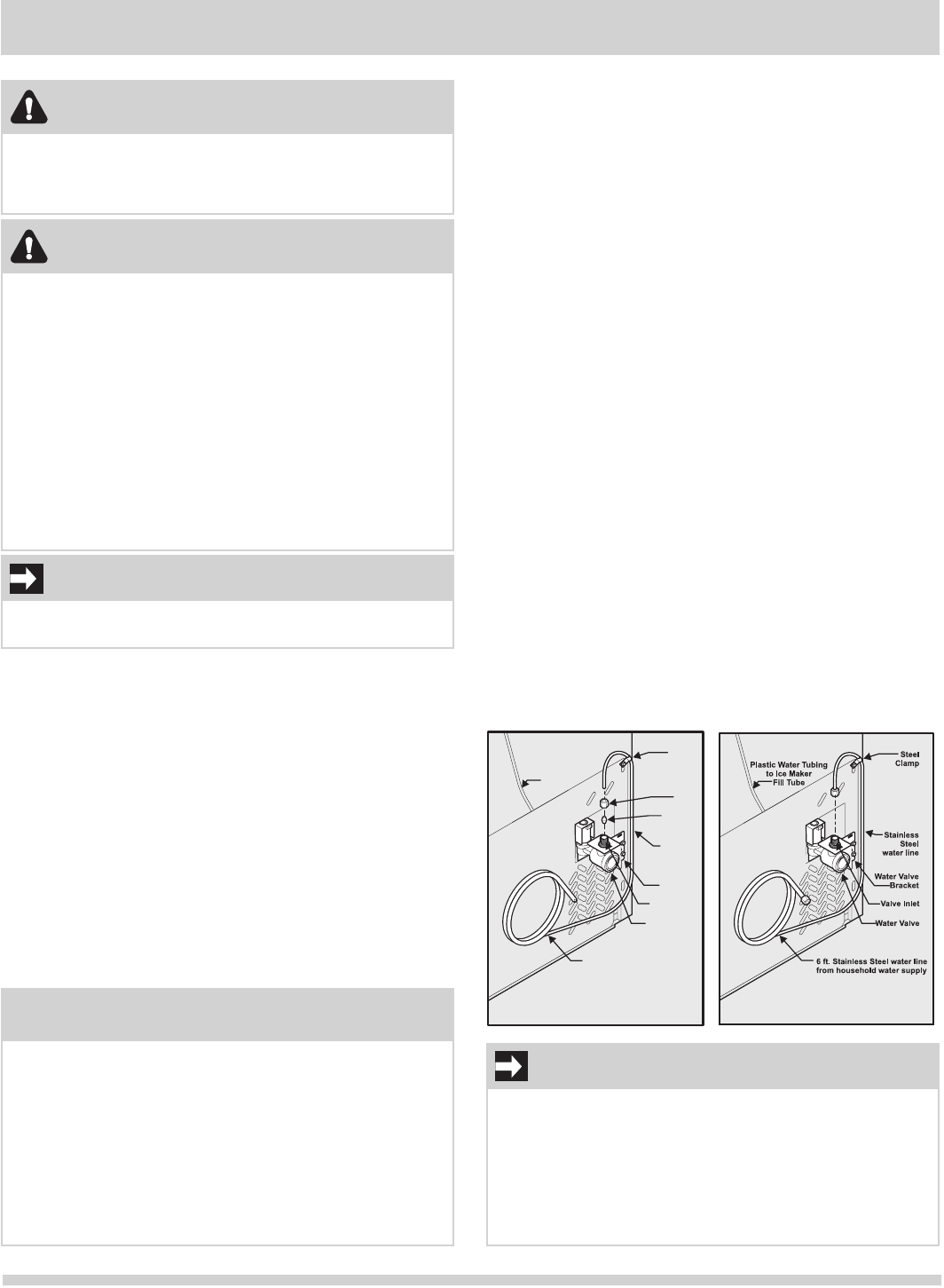 Plastic Water Tubing to Ice Maker Fill Tube

Steel Clamp

Stainless Steel water line

Water Valve Bracket

Valve Inlet

Water Valve

6 ft. Stainless Steel water line from household water supply