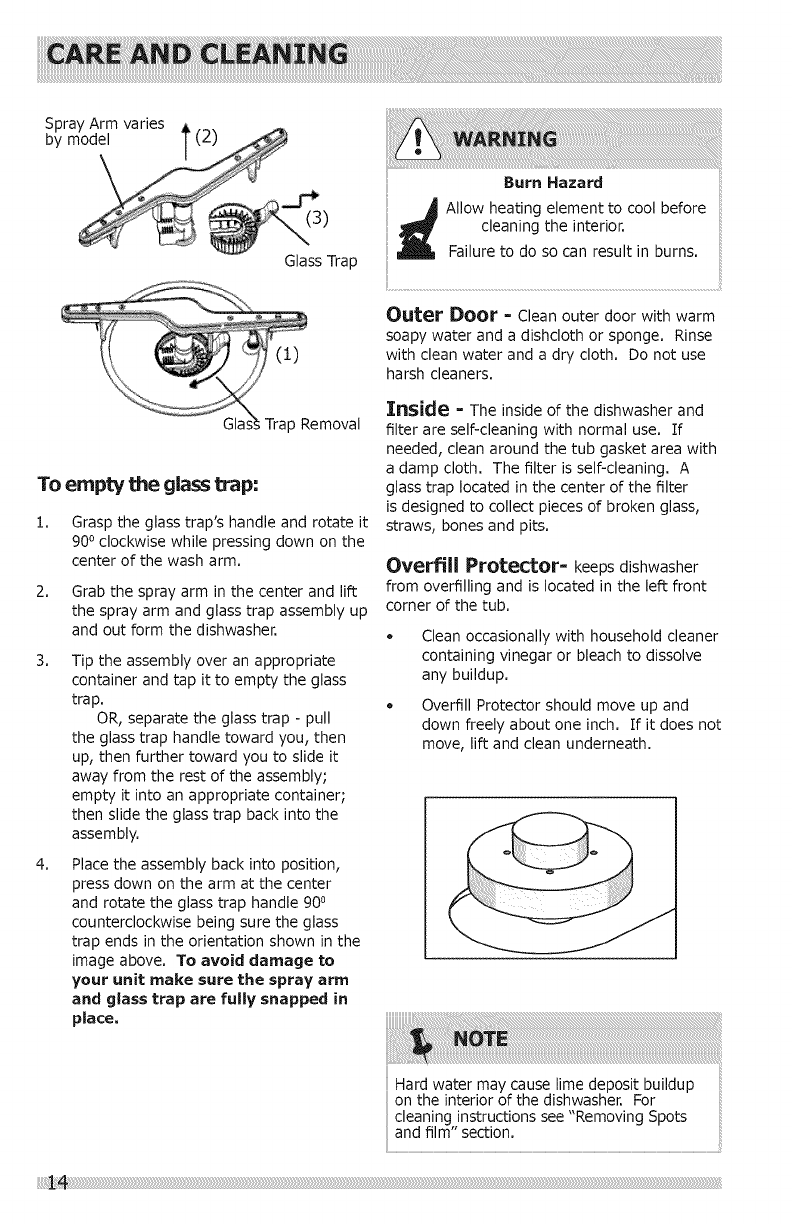 CARE AND CLEANING

Spray Arm varies by model

(2)

(3)

Glass Trap

(1)

Glass Trap Removal

To empty the glass trap:

1. Grasp the glass trap's handle and rotate it $90^0$ clockwise while pressing down on the center of the wash arm.

2. Grab the spray arm in the center and lift the spray arm and glass trap assembly up and out form the dishwasher.

3. Tip the assembly over an appropriate container and tap it to empty the glass trap.
OR, separate the glass trap - pull the glass trap handle toward you, then up, then further toward you to slide it away from the rest of the assembly; empty it into an appropriate container; then slide the glass trap back into the assembly.

4. Place the assembly back into position, press down on the arm at the center and rotate the glass trap handle $90^0$ counterclockwise being sure the glass trap ends in the orientation shown in the image above. To avoid damage to your unit make sure the spray arm and glass trap are fully snapped in place.

WARNING

Burn Hazard

Allow heating element to cool before cleaning the interior.

Failure to do so can result in burns.

Outer Door - Clean outer door with warm soapy water and a dishcloth or sponge. Rinse with clean water and a dry cloth. Do not use harsh cleaners.

Inside - The inside of the dishwasher and filter are self-cleaning with normal use. If needed, clean around the tub gasket area with a damp cloth. The filter is self-cleaning. A glass trap located in the center of the filter is designed to collect pieces of broken glass, straws, bones and pits.

Overfill Protector- keeps dishwasher from overfilling and is located in the left front corner of the tub.

• Clean occasionally with household cleaner containing vinegar or bleach to dissolve any buildup.

• Overfill Protector should move up and down freely about one inch. If it does not move, lift and clean underneath.

NOTE

Hard water may cause lime deposit buildup on the interior of the dishwasher. For cleaning instructions see "Removing Spots and film" section.

14