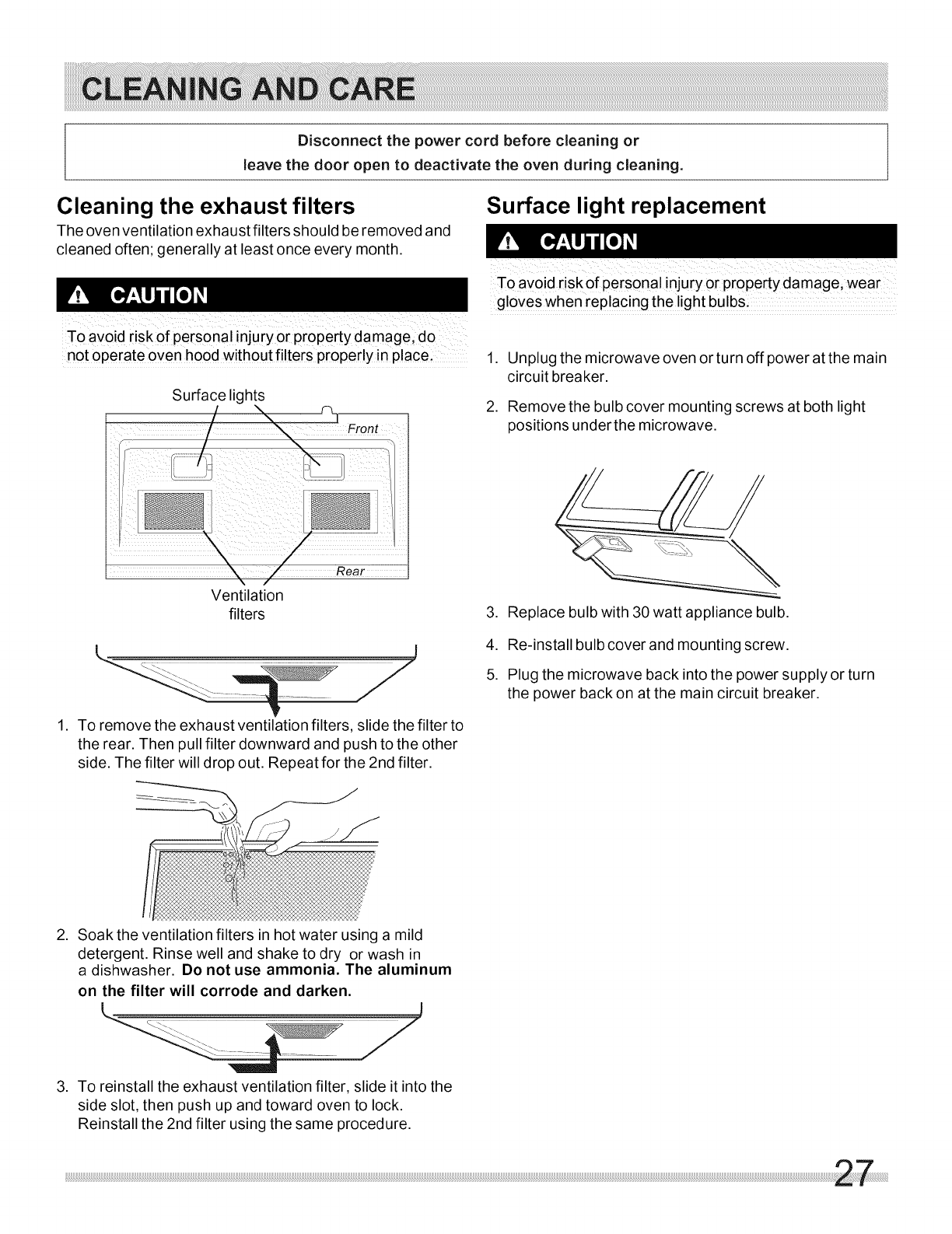 CLEANING AND CARE

Disconnect the power cord before cleaning or leave the door open to deactivate the oven during cleaning.

Cleaning the exhaust filters

The oven ventilation exhaust filters should be removed and cleaned often; generally at least once every month.

CAUTION

To avoid risk of personal injury or property damage, do not operate oven hood without filters properly in place.

Surface lights

Front

Rear

Ventilation filters

1. To remove the exhaust ventilation filters, slide the filter to the rear. Then pull filter downward and push to the other side. The filter will drop out. Repeat for the 2nd filter.

2. Soak the ventilation filters in hot water using a mild detergent. Rinse well and shake to dry or wash in a dishwasher. Do not use ammonia. The aluminum on the filter will corrode and darken.

3. To reinstall the exhaust ventilation filter, slide it into the side slot, then push up and toward oven to lock. Reinstall the 2nd filter using the same procedure.

Surface light replacement

CAUTION

To avoid risk of personal injury or property damage, wear gloves when replacing the light bulbs.

1. Unplug the microwave oven or turn off power at the main circuit breaker.

2. Remove the bulb cover mounting screws at both light positions under the microwave.

3. Replace bulb with 30 watt appliance bulb.

4. Re-install bulb cover and mounting screw.

5. Plug the microwave back into the power supply or turn the power back on at the main circuit breaker.

27