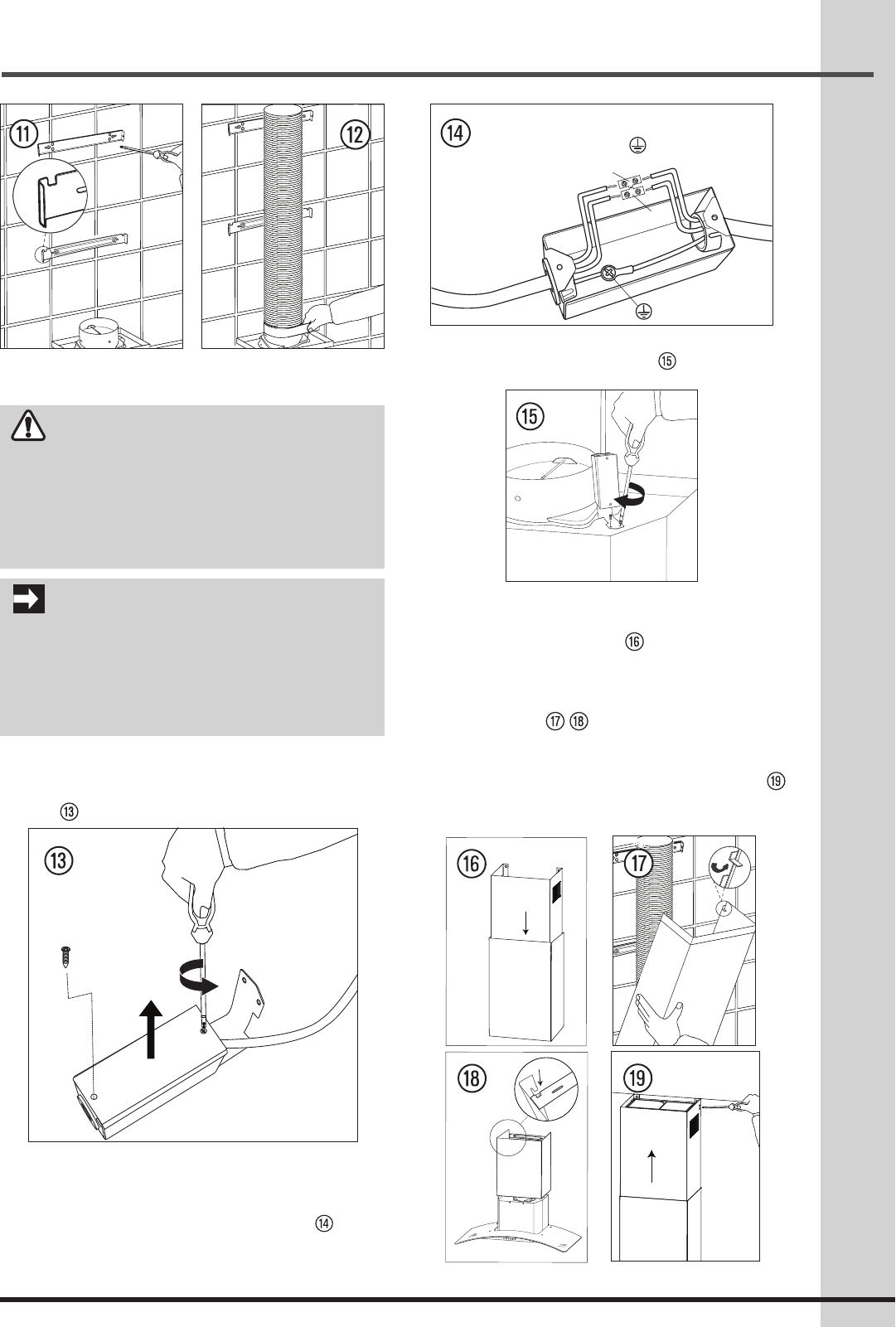 ⑪

⑫

⑭

⑮

⑮

⑯

⑰ ⑱

⑲

⑬

⑬

⑯

⑰

⑱

⑲

⑭