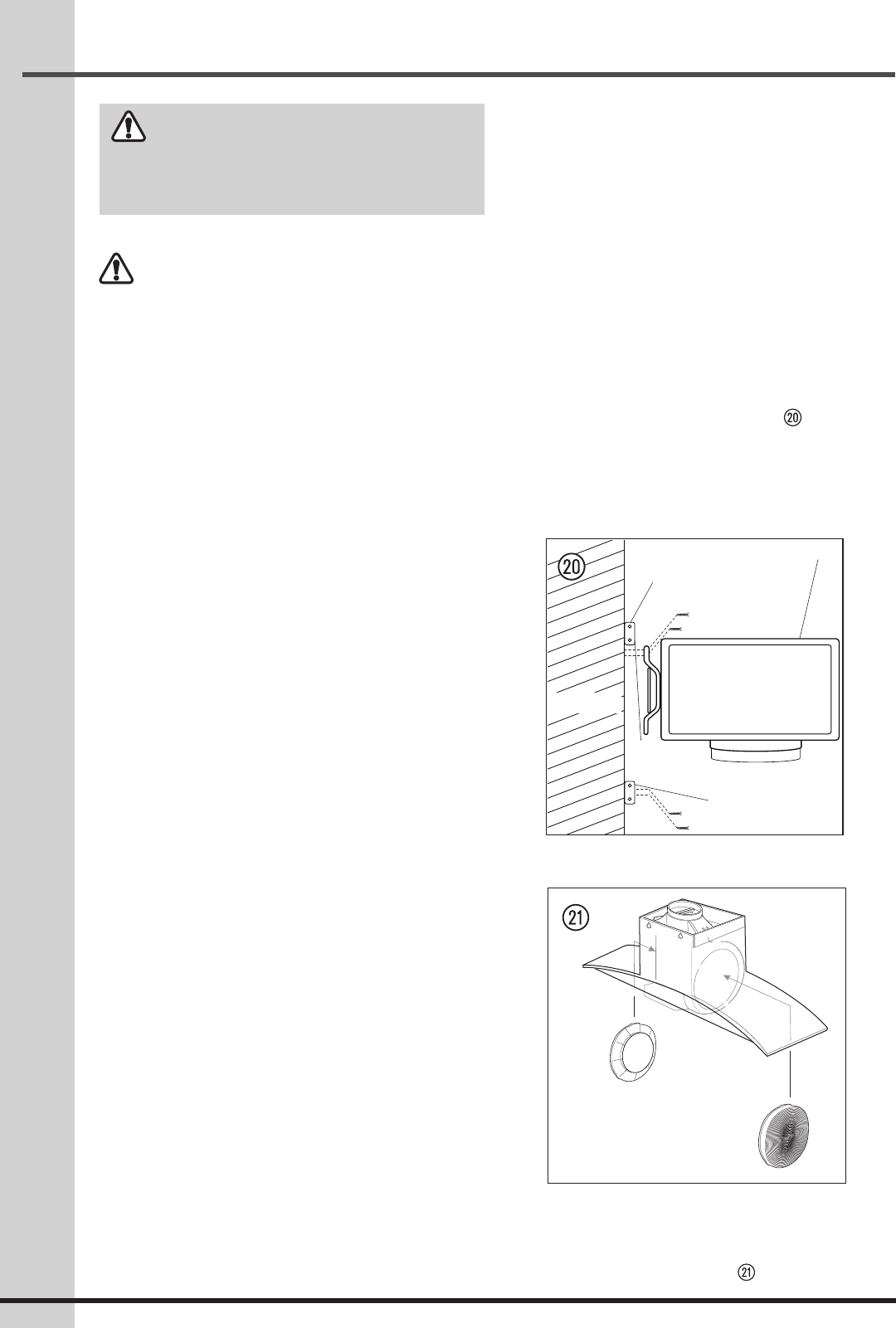 ⑳

⑳

㉑

㉑