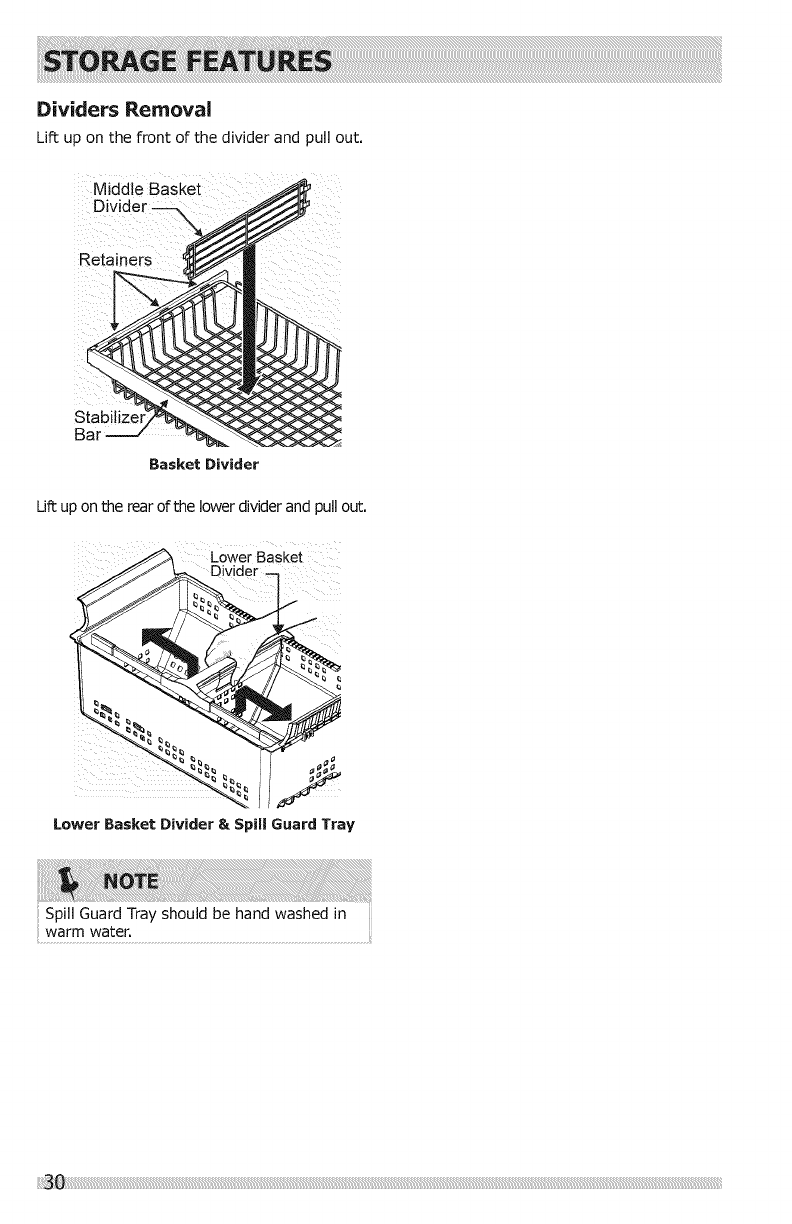 STORAGE FEATURES

Dividers Removal

Lift up on the front of the divider and pull out.

Middle Basket Divider

Retainers

Stabilizer Bar

Basket Divider

Lift up on the rear of the lower divider and pull out.

Lower Basket Divider

Lower Basket Divider & Spill Guard Tray

NOTE

Spill Guard Tray should be hand washed in warm water.

30