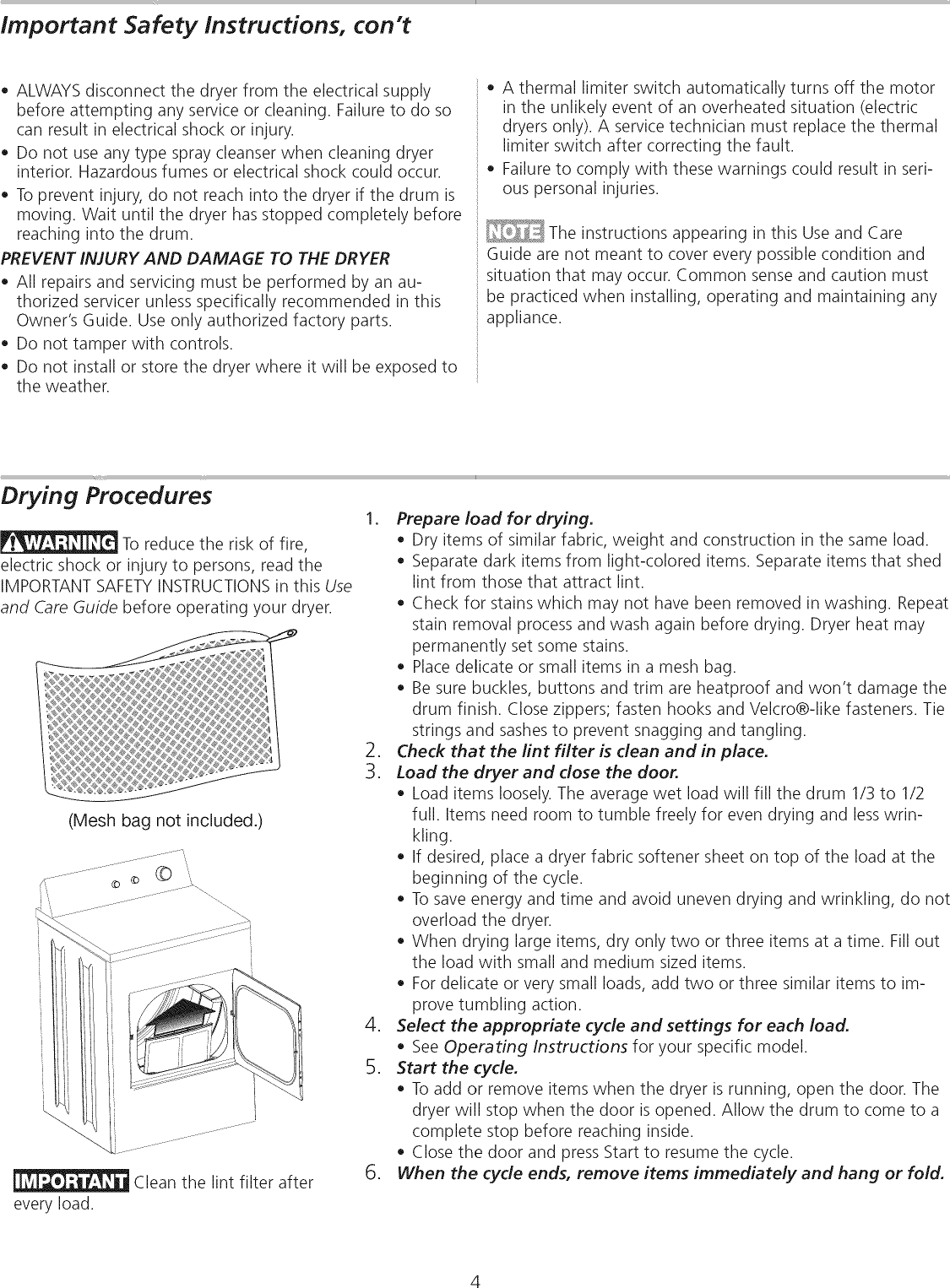 Important Safety Instructions, con't

• ALWAYS disconnect the dryer from the electrical supply before attempting any service or cleaning. Failure to do so can result in electrical shock or injury.
• Do not use any type spray cleanser when cleaning dryer interior. Hazardous fumes or electrical shock could occur.
• To prevent injury, do not reach into the dryer if the drum is moving. Wait until the dryer has stopped completely before reaching into the drum.

PREVENT INJURY AND DAMAGE TO THE DRYER
• All repairs and servicing must be performed by an authorized servicer unless specifically recommended in this Owner's Guide. Use only authorized factory parts.
• Do not tamper with controls.
• Do not install or store the dryer where it will be exposed to the weather.

• A thermal limiter switch automatically turns off the motor in the unlikely event of an overheated situation (electric dryers only). A service technician must replace the thermal limiter switch after correcting the fault.
• Failure to comply with these warnings could result in serious personal injuries.

NOTE The instructions appearing in this Use and Care Guide are not meant to cover every possible condition and situation that may occur. Common sense and caution must be practiced when installing, operating and maintaining any appliance.

Drying Procedures

WARNING To reduce the risk of fire, electric shock or injury to persons, read the IMPORTANT SAFETY INSTRUCTIONS in this Use and Care Guide before operating your dryer.

(Mesh bag not included.)

IMPORTANT Clean the lint filter after every load.

1. Prepare load for drying.
• Dry items of similar fabric, weight and construction in the same load.
• Separate dark items from light-colored items. Separate items that shed lint from those that attract lint.
• Check for stains which may not have been removed in washing. Repeat stain removal process and wash again before drying. Dryer heat may permanently set some stains.
• Place delicate or small items in a mesh bag.
• Be sure buckles, buttons and trim are heatproof and won't damage the drum finish. Close zippers; fasten hooks and Velcro®-like fasteners. Tie strings and sashes to prevent snagging and tangling.
2. Check that the lint filter is clean and in place.
3. Load the dryer and close the door.
• Load items loosely. The average wet load will fill the drum 1/3 to 1/2 full. Items need room to tumble freely for even drying and less wrinkling.
• If desired, place a dryer fabric softener sheet on top of the load at the beginning of the cycle.
• To save energy and time and avoid uneven drying and wrinkling, do not overload the dryer.
• When drying large items, dry only two or three items at a time. Fill out the load with small and medium sized items.
• For delicate or very small loads, add two or three similar items to improve tumbling action.
4. Select the appropriate cycle and settings for each load.
• See Operating Instructions for your specific model.
5. Start the cycle.
• To add or remove items when the dryer is running, open the door. The dryer will stop when the door is opened. Allow the drum to come to a complete stop before reaching inside.
• Close the door and press Start to resume the cycle.
6. When the cycle ends, remove items immediately and hang or fold.

4