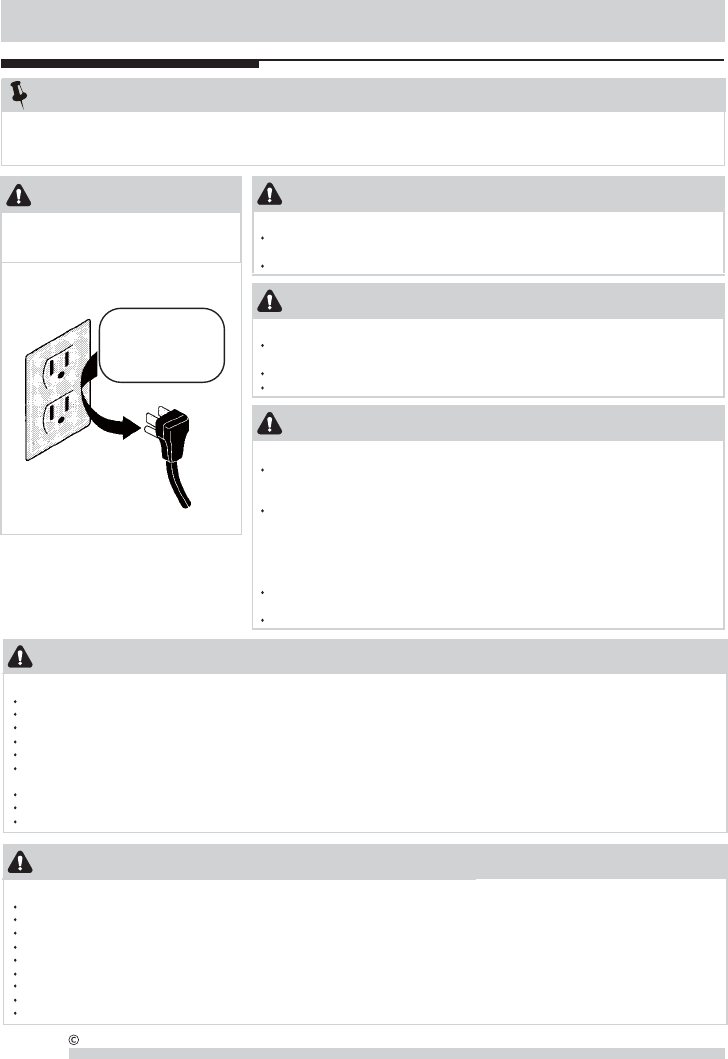 ©