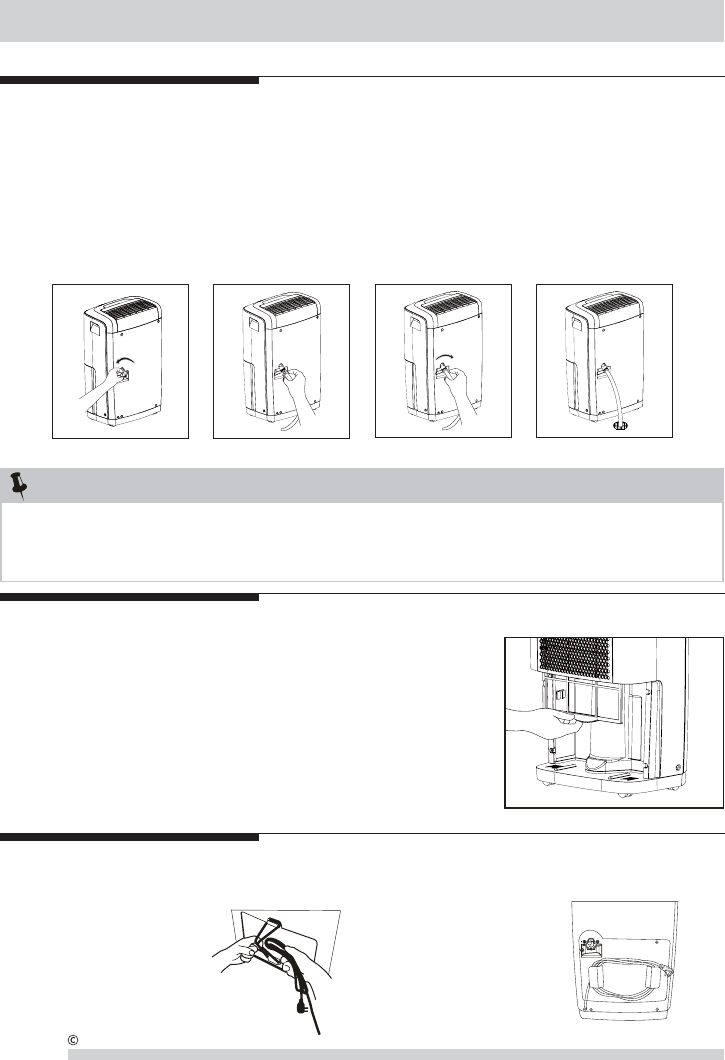 ©