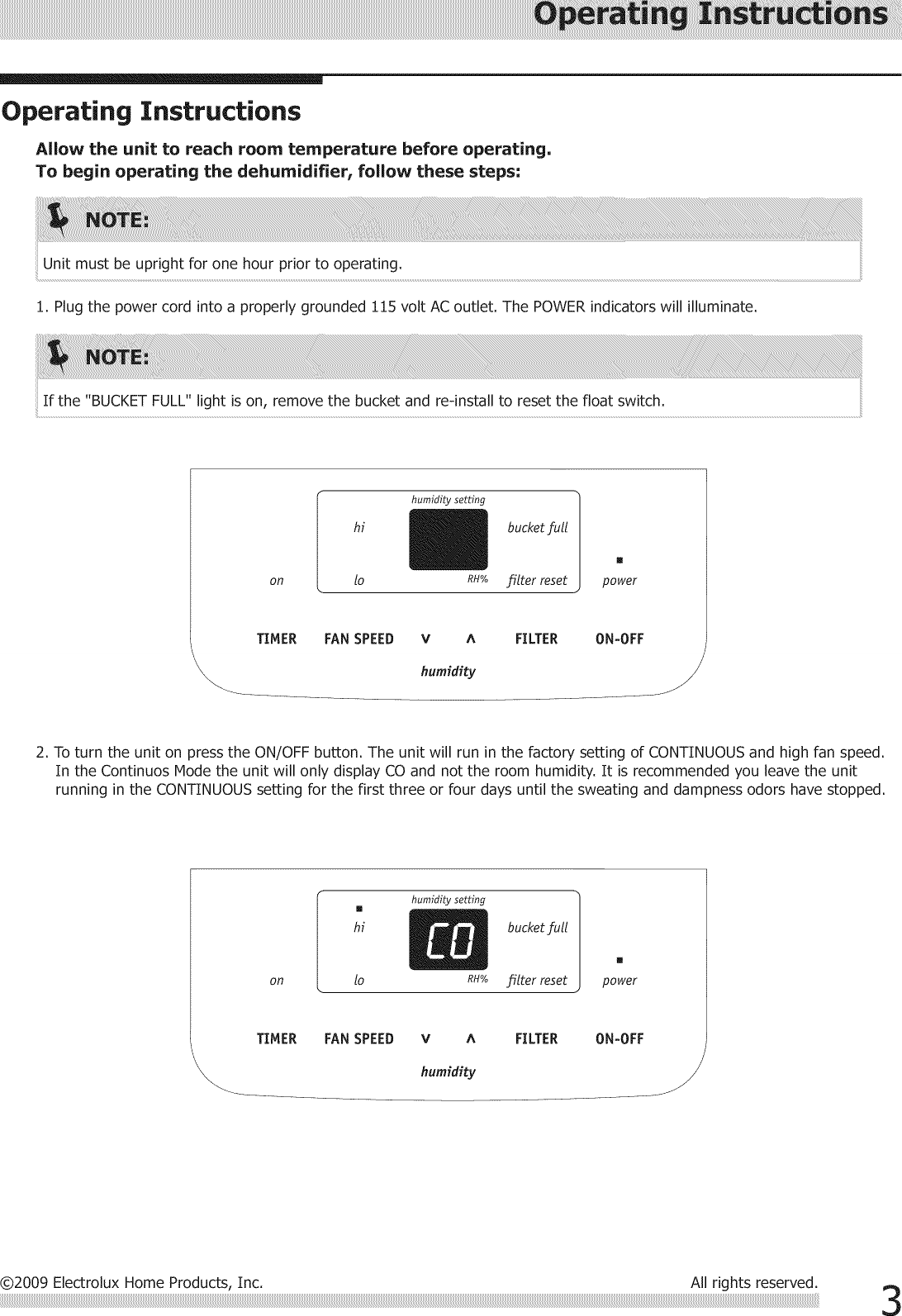 Operating Instructions

Operating Instructions

Allow the unit to reach room temperature before operating.
To begin operating the dehumidifier, follow these steps:

NOTE:

Unit must be upright for one hour prior to operating.

1. Plug the power cord into a properly grounded 115 volt AC outlet. The POWER indicators will illuminate.

NOTE:

If the "BUCKET FULL" light is on, remove the bucket and re-install to reset the float switch.

humidity setting
hi
bucket full
on
lo
RH%
filter reset
power
TIMER FAN SPEED V Λ FILTER ON-OFF
humidity

2. To turn the unit on press the ON/OFF button. The unit will run in the factory setting of CONTINUOUS and high fan speed. In the Continuos Mode the unit will only display CO and not the room humidity. It is recommended you leave the unit running in the CONTINUOUS setting for the first three or four days until the sweating and dampness odors have stopped.

humidity setting
hi
CO
bucket full
on
lo
RH%
filter reset
power
TIMER FAN SPEED V Λ FILTER ON-OFF
humidity

©2009 Electrolux Home Products, Inc. All rights reserved. 3