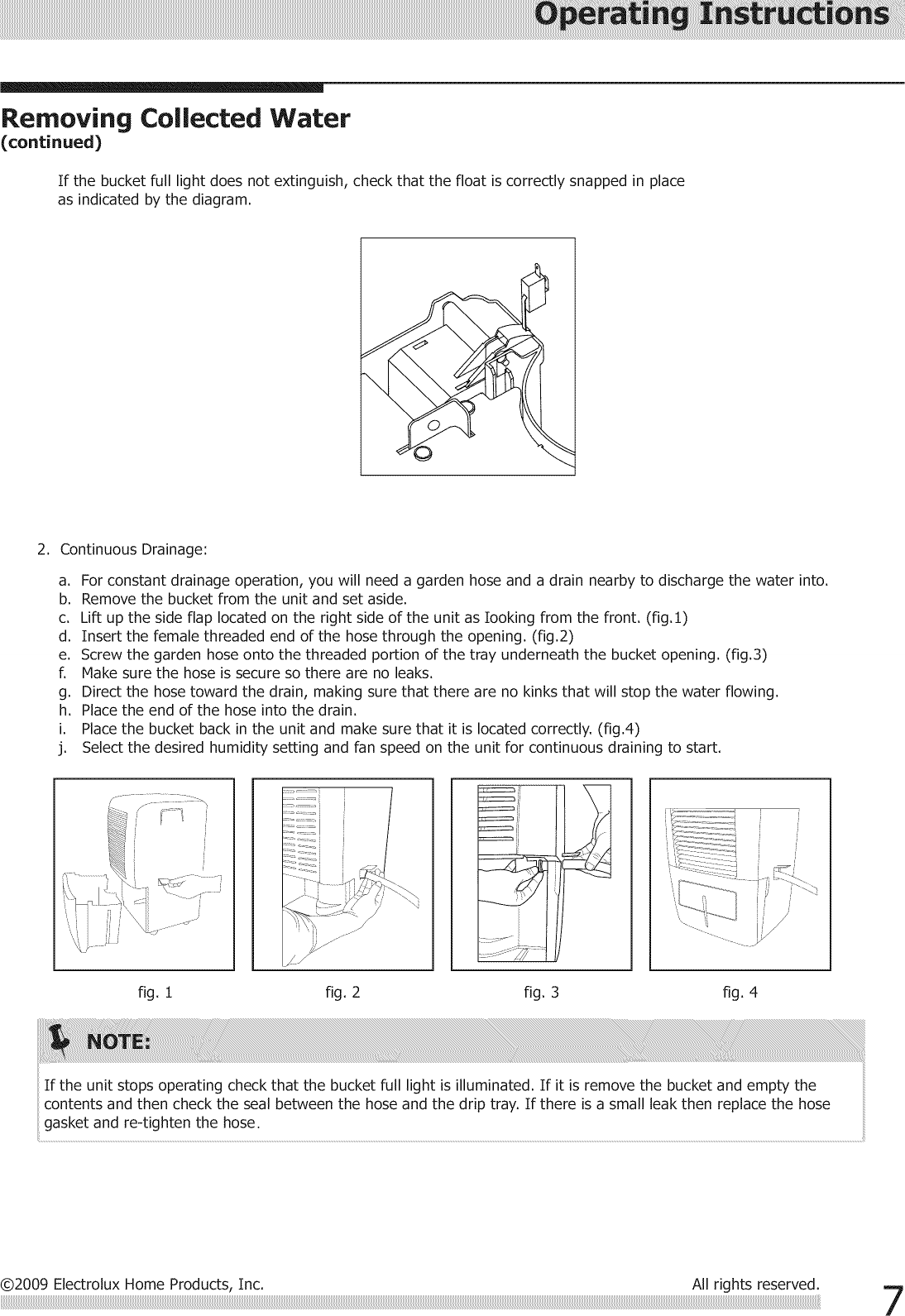 Operating Instructions

Removing Collected Water
(continued)

If the bucket full light does not extinguish, check that the float is correctly snapped in place as indicated by the diagram.

2. Continuous Drainage:

a. For constant drainage operation, you will need a garden hose and a drain nearby to discharge the water into.
b. Remove the bucket from the unit and set aside.
c. Lift up the side flap located on the right side of the unit as Iooking from the front. (fig.1)
d. Insert the female threaded end of the hose through the opening. (fig.2)
e. Screw the garden hose onto the threaded portion of the tray underneath the bucket opening. (fig.3)
f. Make sure the hose is secure so there are no leaks.
g. Direct the hose toward the drain, making sure that there are no kinks that will stop the water flowing.
h. Place the end of the hose into the drain.
i. Place the bucket back in the unit and make sure that it is located correctly. (fig.4)
j. Select the desired humidity setting and fan speed on the unit for continuous draining to start.

fig. 1

fig. 2

fig. 3

fig. 4

NOTE:

If the unit stops operating check that the bucket full light is illuminated. If it is remove the bucket and empty the contents and then check the seal between the hose and the drip tray. If there is a small leak then replace the hose gasket and re-tighten the hose.

©2009 Electrolux Home Products, Inc.

All rights reserved.

7