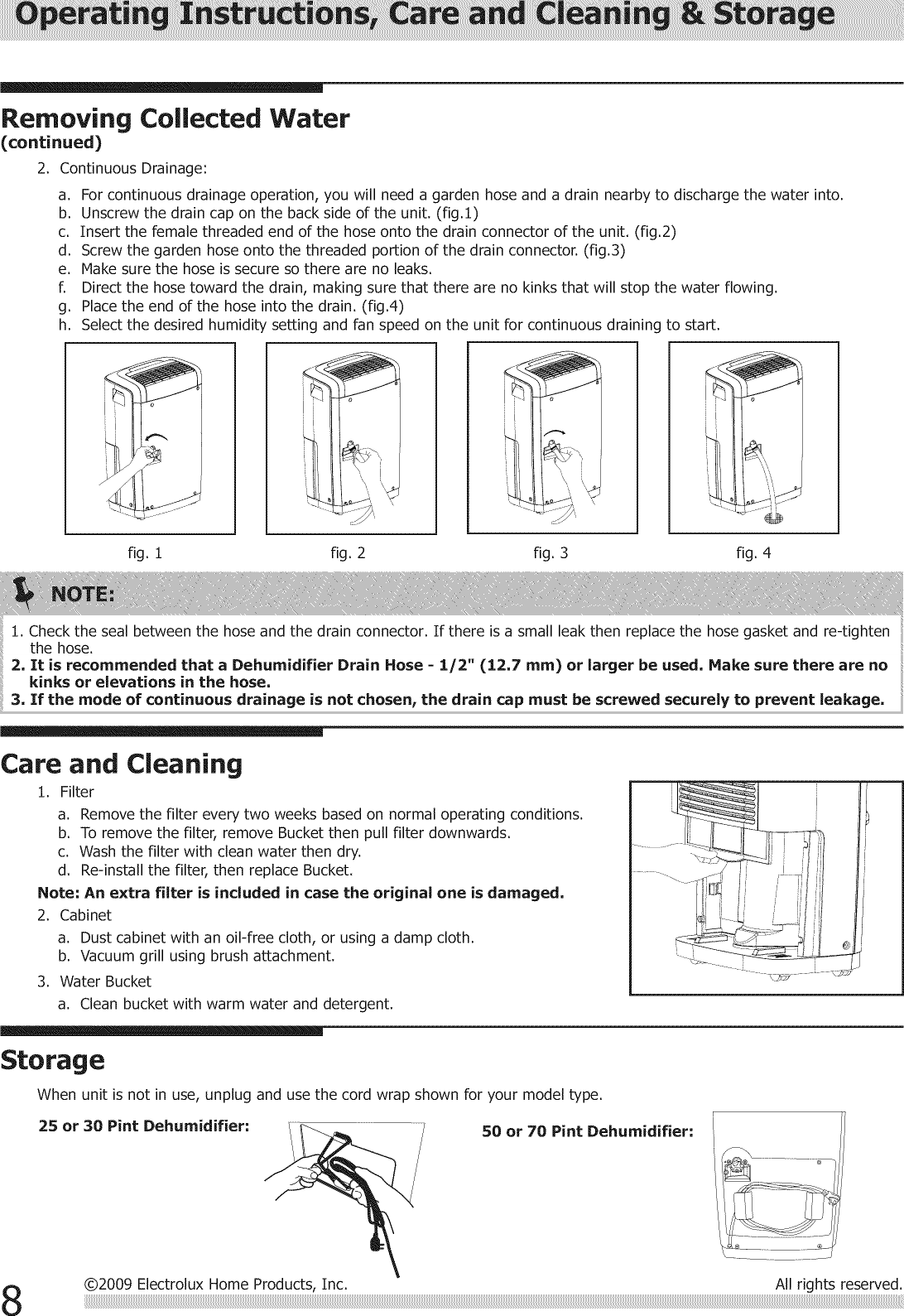 Operating Instructions, Care and Cleaning & Storage

Removing Collected Water
(continued)

2. Continuous Drainage:

a. For continuous drainage operation, you will need a garden hose and a drain nearby to discharge the water into.
b. Unscrew the drain cap on the back side of the unit. (fig.1)
c. Insert the female threaded end of the hose onto the drain connector of the unit. (fig.2)
d. Screw the garden hose onto the threaded portion of the drain connector. (fig.3)
e. Make sure the hose is secure so there are no leaks.
f. Direct the hose toward the drain, making sure that there are no kinks that will stop the water flowing.
g. Place the end of the hose into the drain. (fig.4)
h. Select the desired humidity setting and fan speed on the unit for continuous draining to start.

fig. 1 fig. 2 fig. 3 fig. 4

NOTE:

1. Check the seal between the hose and the drain connector. If there is a small leak then replace the hose gasket and re-tighten the hose.
2. It is recommended that a Dehumidifier Drain Hose - 1/2" (12.7 mm) or larger be used. Make sure there are no kinks or elevations in the hose.
3. If the mode of continuous drainage is not chosen, the drain cap must be screwed securely to prevent leakage.

Care and Cleaning

1. Filter

a. Remove the filter every two weeks based on normal operating conditions.
b. To remove the filter, remove Bucket then pull filter downwards.
c. Wash the filter with clean water then dry.
d. Re-install the filter, then replace Bucket.

Note: An extra filter is included in case the original one is damaged.

2. Cabinet

a. Dust cabinet with an oil-free cloth, or using a damp cloth.
b. Vacuum grill using brush attachment.

3. Water Bucket

a. Clean bucket with warm water and detergent.

Storage

When unit is not in use, unplug and use the cord wrap shown for your model type.

25 or 30 Pint Dehumidifier:

50 or 70 Pint Dehumidifier:

8 ©2009 Electrolux Home Products, Inc. All rights reserved.