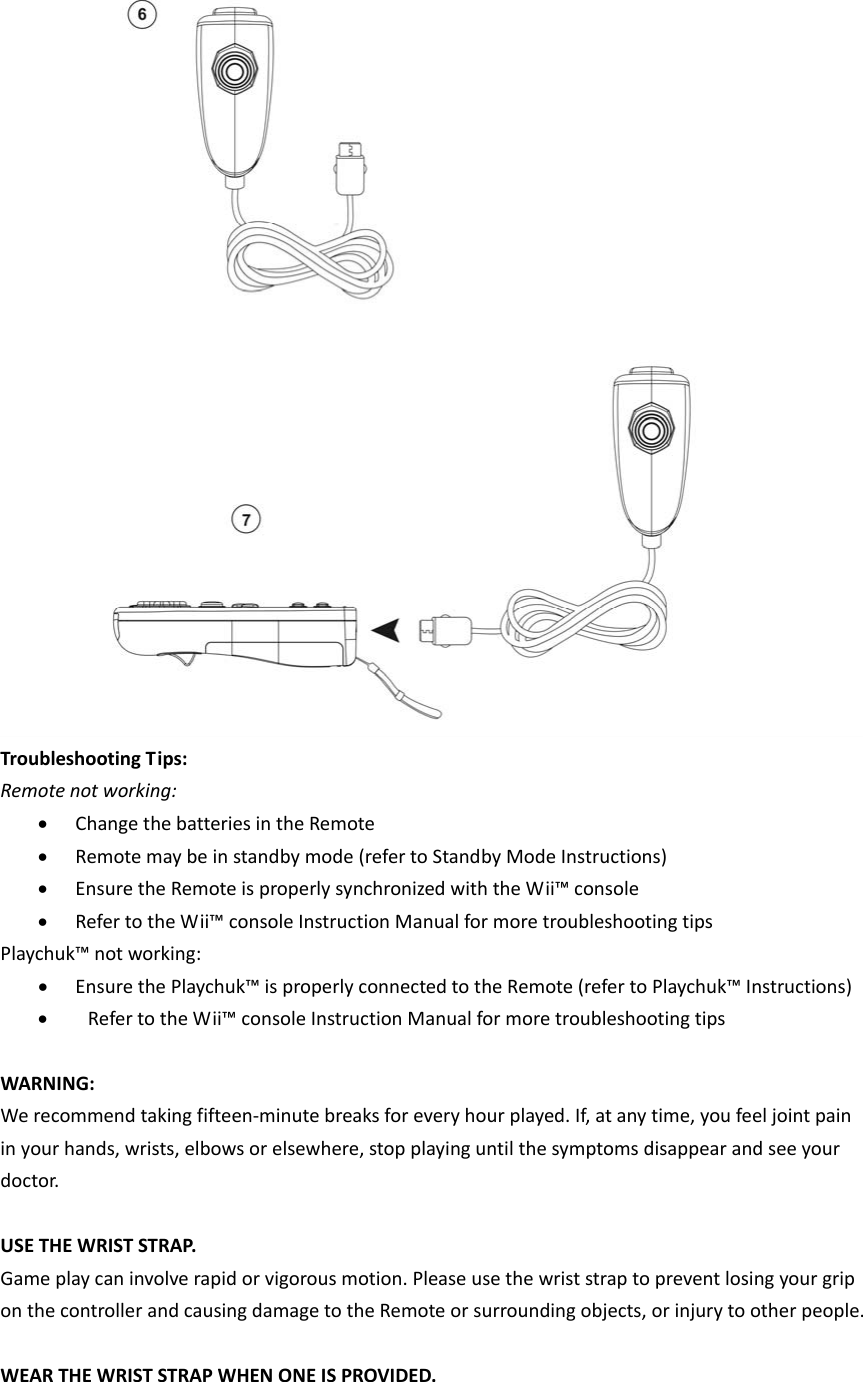 6

7

Troubleshooting Tips:
Remote not working:
• Change the batteries in the Remote
• Remote may be in standby mode (refer to Standby Mode Instructions)
• Ensure the Remote is properly synchronized with the Wii™ console
• Refer to the Wii™ console Instruction Manual for more troubleshooting tips
Playchuk™ not working:
• Ensure the Playchuk™ is properly connected to the Remote (refer to Playchuk™ Instructions)
• Refer to the Wii™ console Instruction Manual for more troubleshooting tips

WARNING:
We recommend taking fifteen-minute breaks for every hour played. If, at any time, you feel joint pain in your hands, wrists, elbows or elsewhere, stop playing until the symptoms disappear and see your doctor.

USE THE WRIST STRAP.
Game play can involve rapid or vigorous motion. Please use the wrist strap to prevent losing your grip on the controller and causing damage to the Remote or surrounding objects, or injury to other people.

WEAR THE WRIST STRAP WHEN ONE IS PROVIDED.