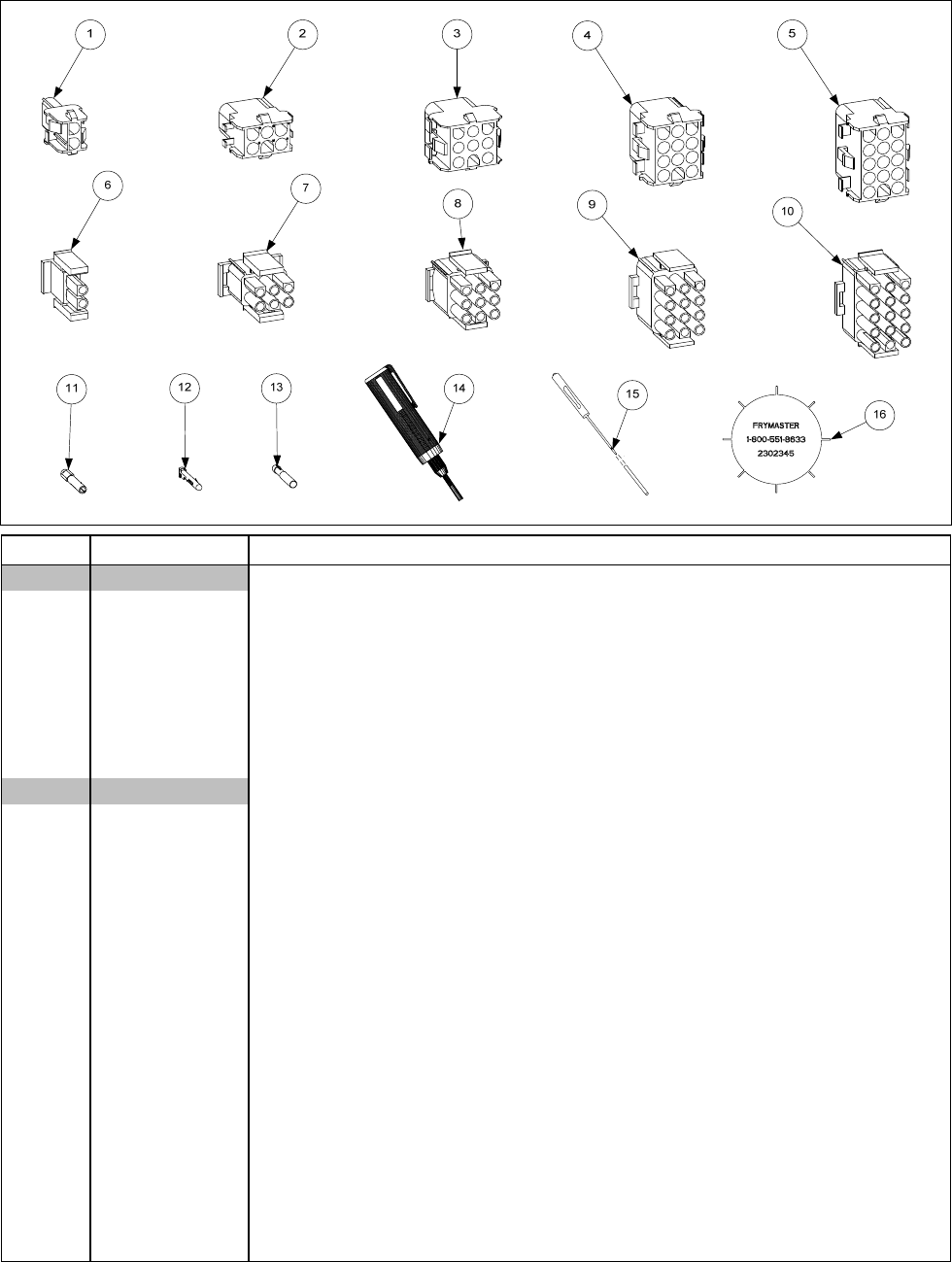 1
2
3
4
5
6
7
8
9
10
11
12
13
14
15
16
FRYMASTER
1-800-551-8633
2302345