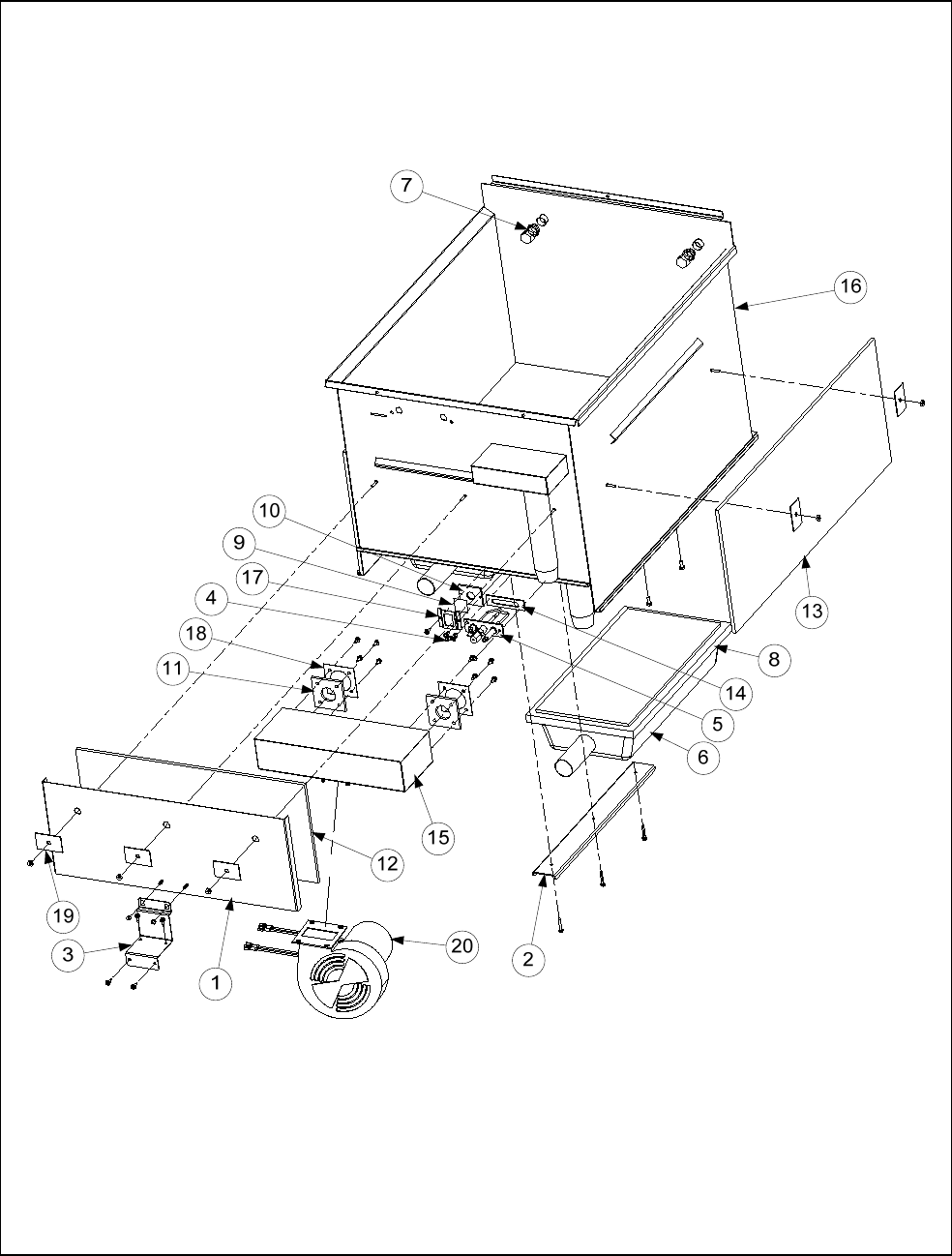 7
16
10
9
17
4
18
11
13
8
14
5
6
15
12
19
3
1
20
2