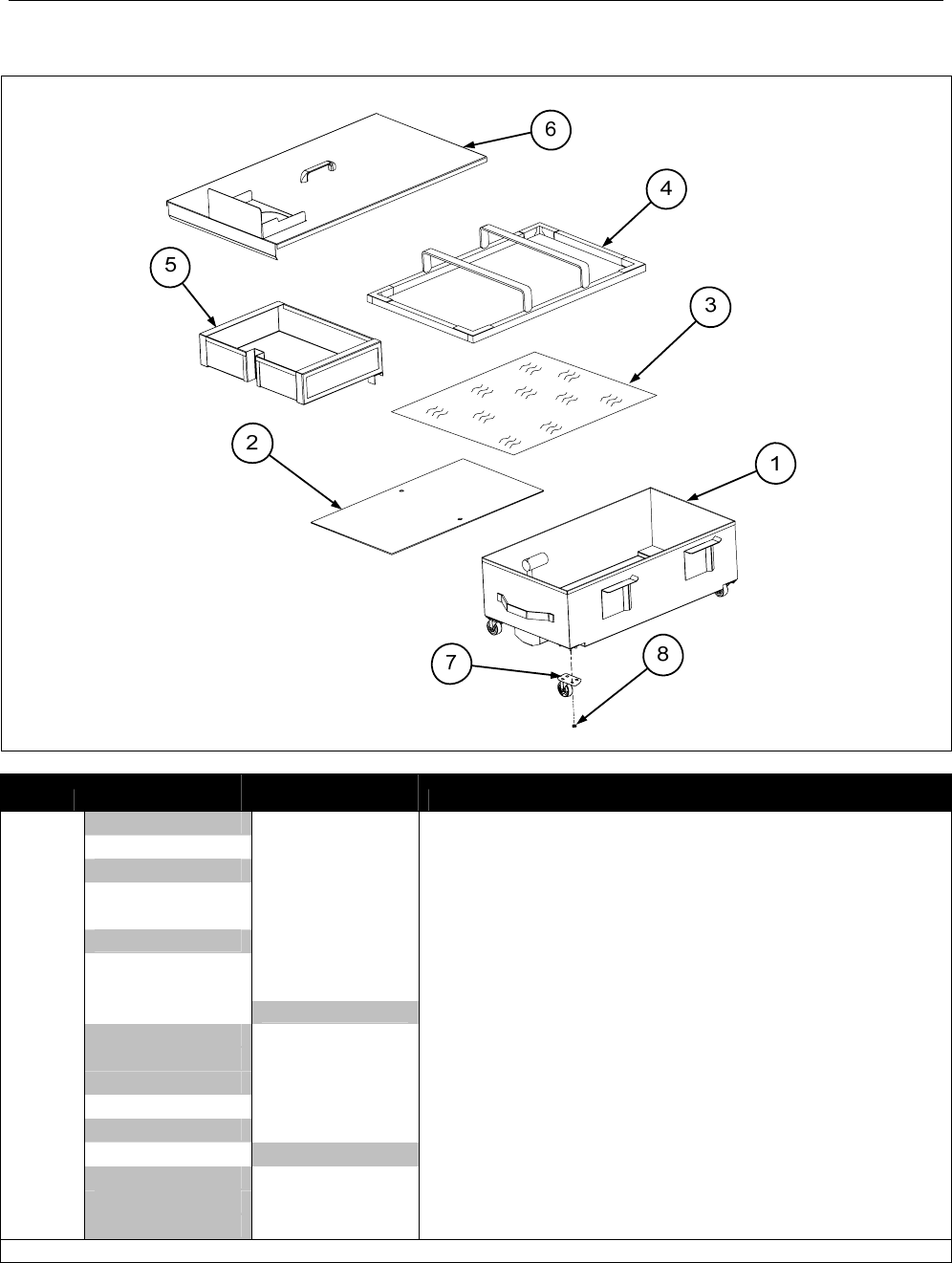 6

4

5

3

2

1

7

8