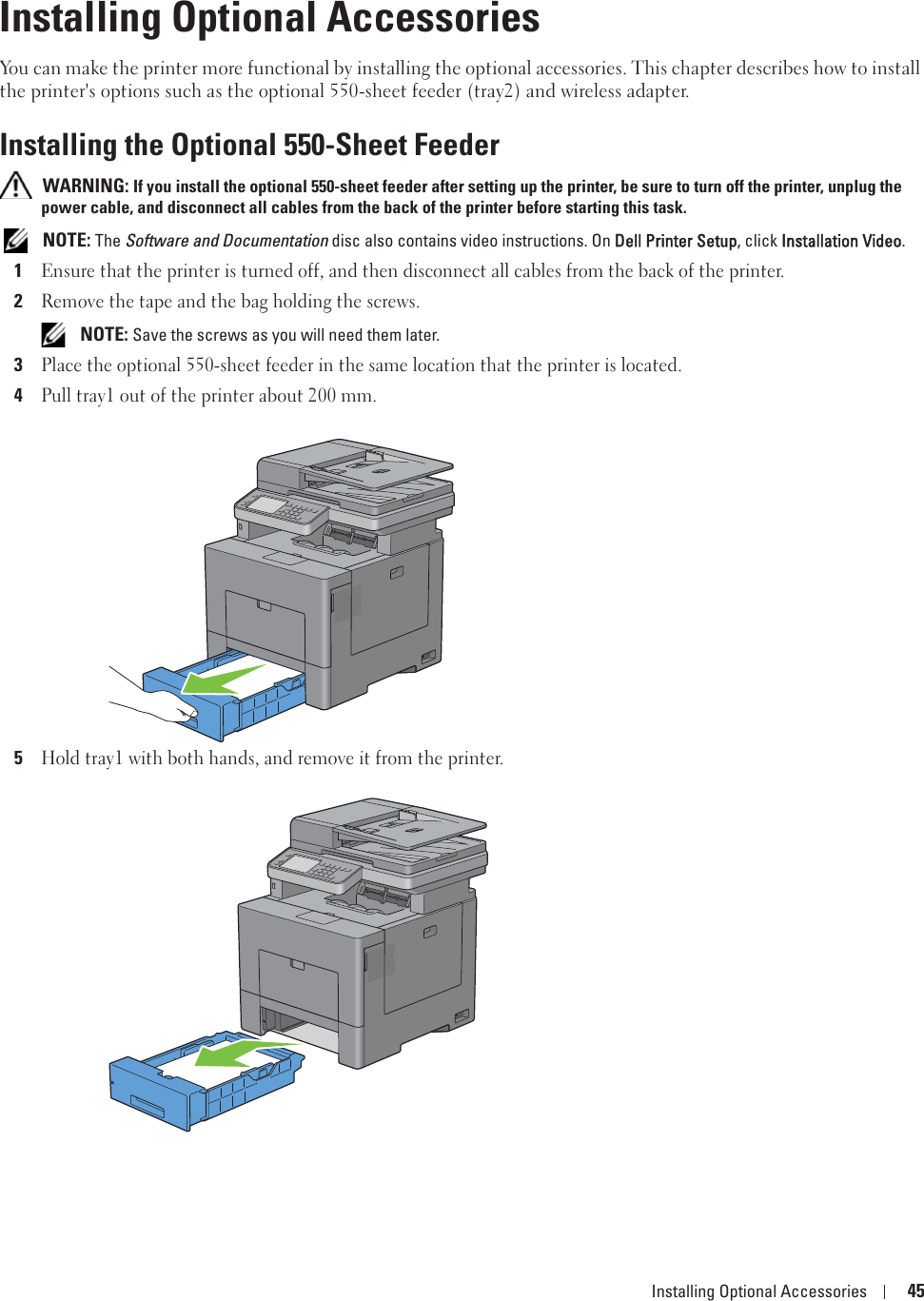 Installing Optional Accessories

You can make the printer more functional by installing the optional accessories. This chapter describes how to install the printer's options such as the optional 550-sheet feeder (tray2) and wireless adapter.

Installing the Optional 550-Sheet Feeder

WARNING: If you install the optional 550-sheet feeder after setting up the printer, be sure to turn off the printer, unplug the power cable, and disconnect all cables from the back of the printer before starting this task.

NOTE: The Software and Documentation disc also contains video instructions. On Dell Printer Setup, click Installation Video.

1 Ensure that the printer is turned off, and then disconnect all cables from the back of the printer.

2 Remove the tape and the bag holding the screws.

NOTE: Save the screws as you will need them later.

3 Place the optional 550-sheet feeder in the same location that the printer is located.

4 Pull tray1 out of the printer about 200 mm.

5 Hold tray1 with both hands, and remove it from the printer.

Installing Optional Accessories | 45