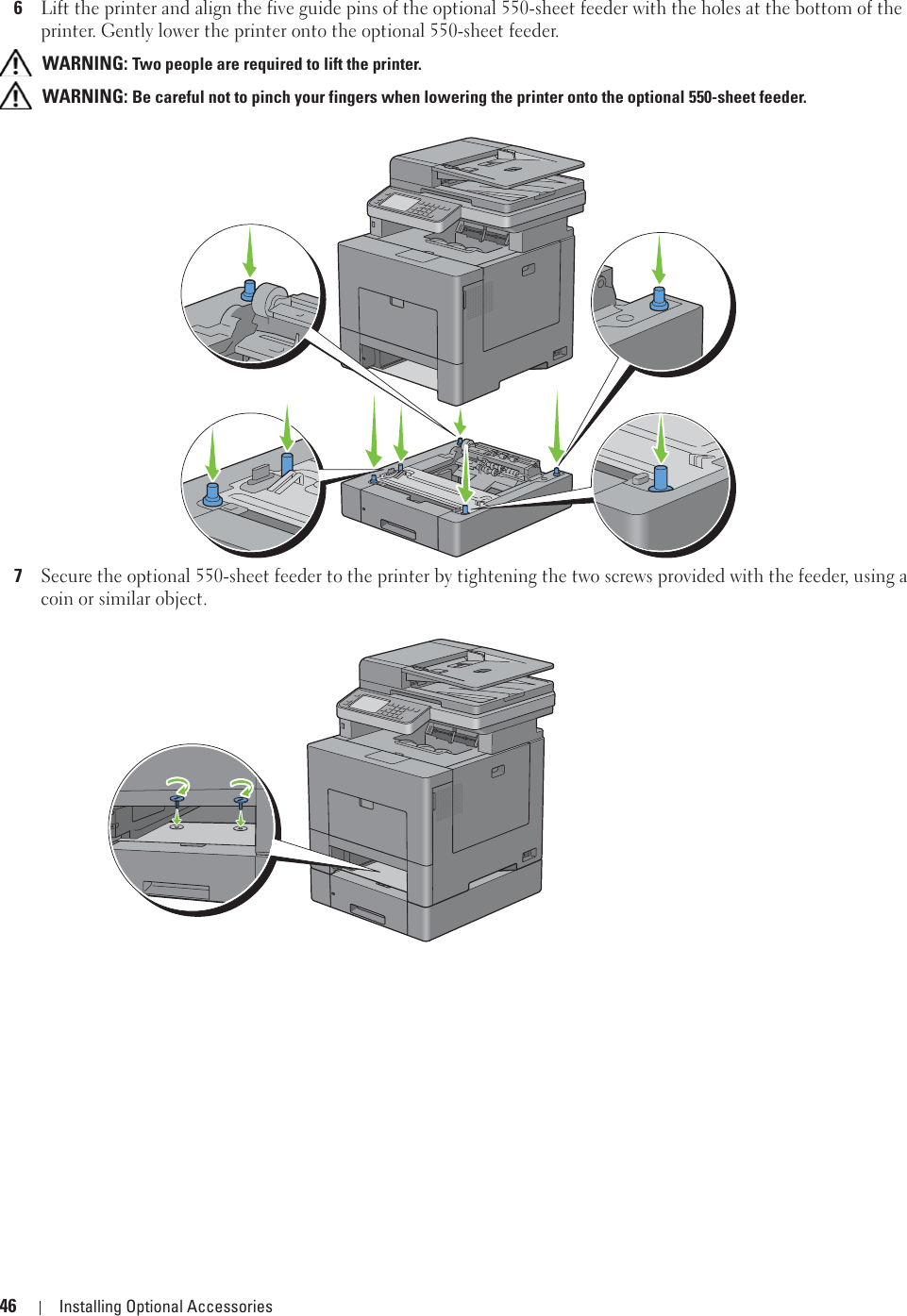 6 Lift the printer and align the five guide pins of the optional 550-sheet feeder with the holes at the bottom of the printer. Gently lower the printer onto the optional 550-sheet feeder.

WARNING: Two people are required to lift the printer.

WARNING: Be careful not to pinch your fingers when lowering the printer onto the optional 550-sheet feeder.

7 Secure the optional 550-sheet feeder to the printer by tightening the two screws provided with the feeder, using a coin or similar object.

46 | Installing Optional Accessories