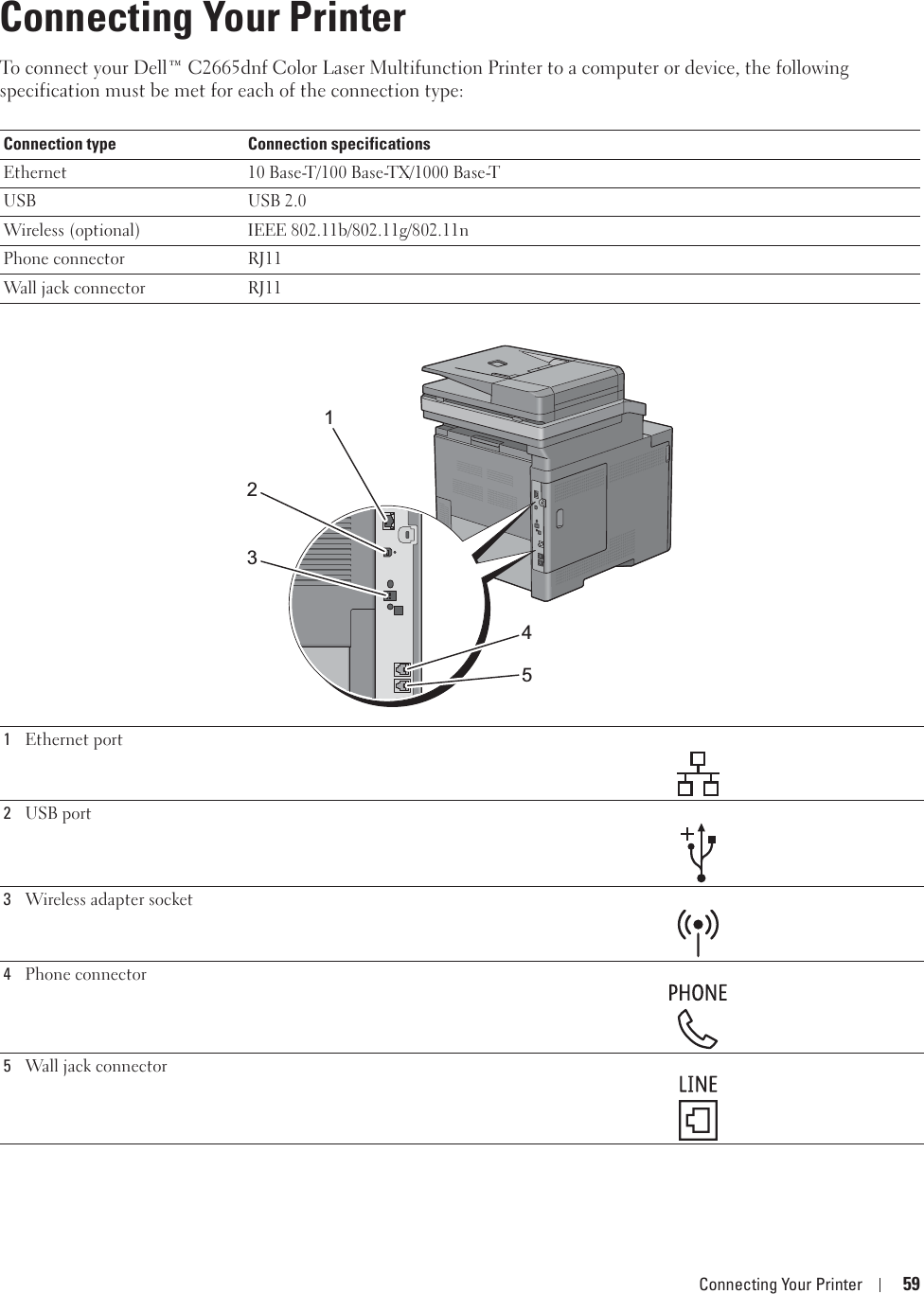 Connecting Your Printer

To connect your Dell™ C2665dnf Color Laser Multifunction Printer to a computer or device, the following specification must be met for each of the connection type:

| Connection type | Connection specifications |
|---|---|
| Ethernet | 10 Base-T/100 Base-TX/1000 Base-T |
| USB | USB 2.0 |
| Wireless (optional) | IEEE 802.11b/802.11g/802.11n |
| Phone connector | RJ11 |
| Wall jack connector | RJ11 |

1
2
3
4
5

| | |
|---|---|
| 1 Ethernet port | |
| 2 USB port | |
| 3 Wireless adapter socket | |
| 4 Phone connector | PHONE |
| 5 Wall jack connector | LINE |

Connecting Your Printer | 59