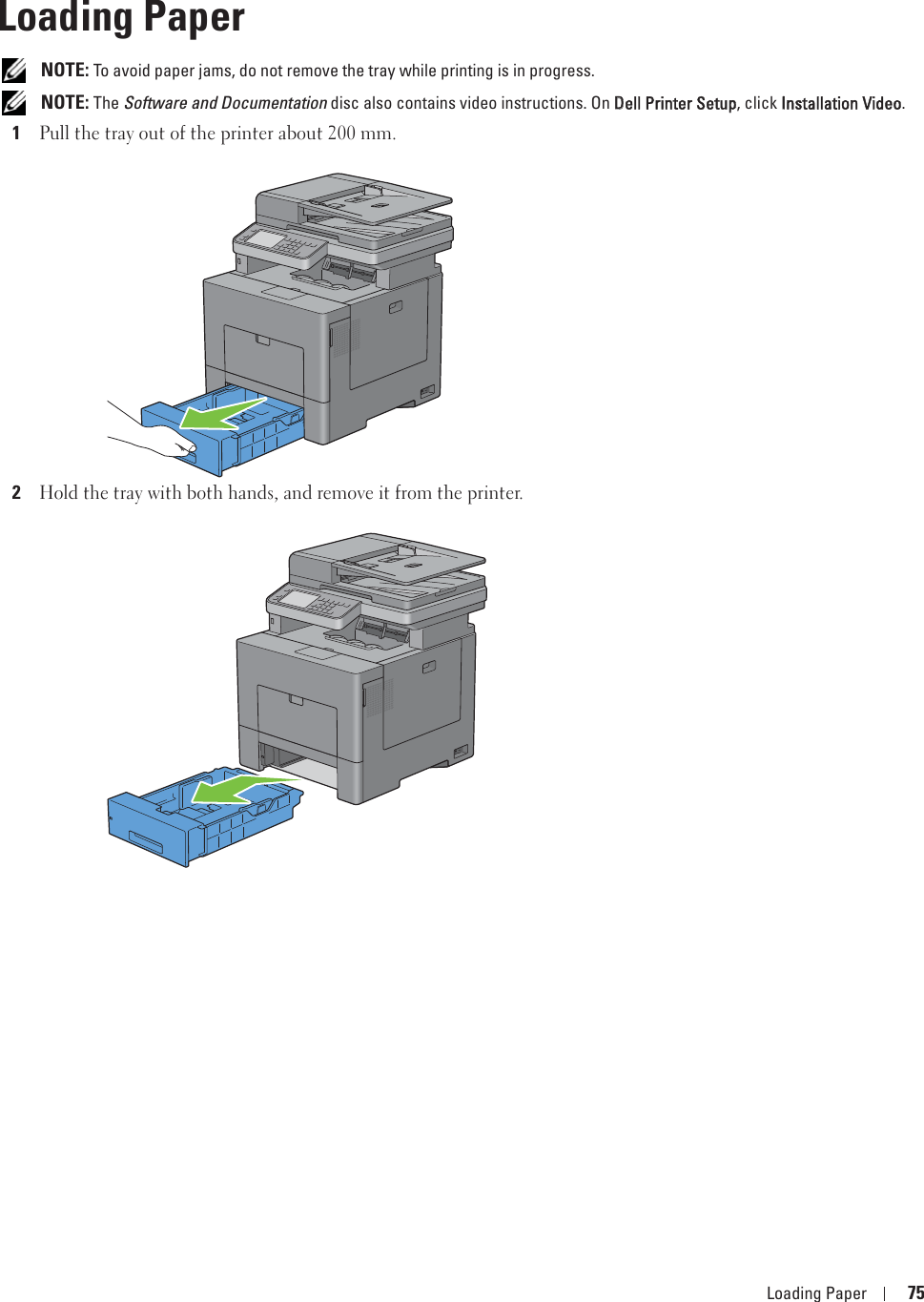 Loading Paper

NOTE: To avoid paper jams, do not remove the tray while printing is in progress.

NOTE: The Software and Documentation disc also contains video instructions. On Dell Printer Setup, click Installation Video.

1 Pull the tray out of the printer about 200 mm.

2 Hold the tray with both hands, and remove it from the printer.

Loading Paper | 75