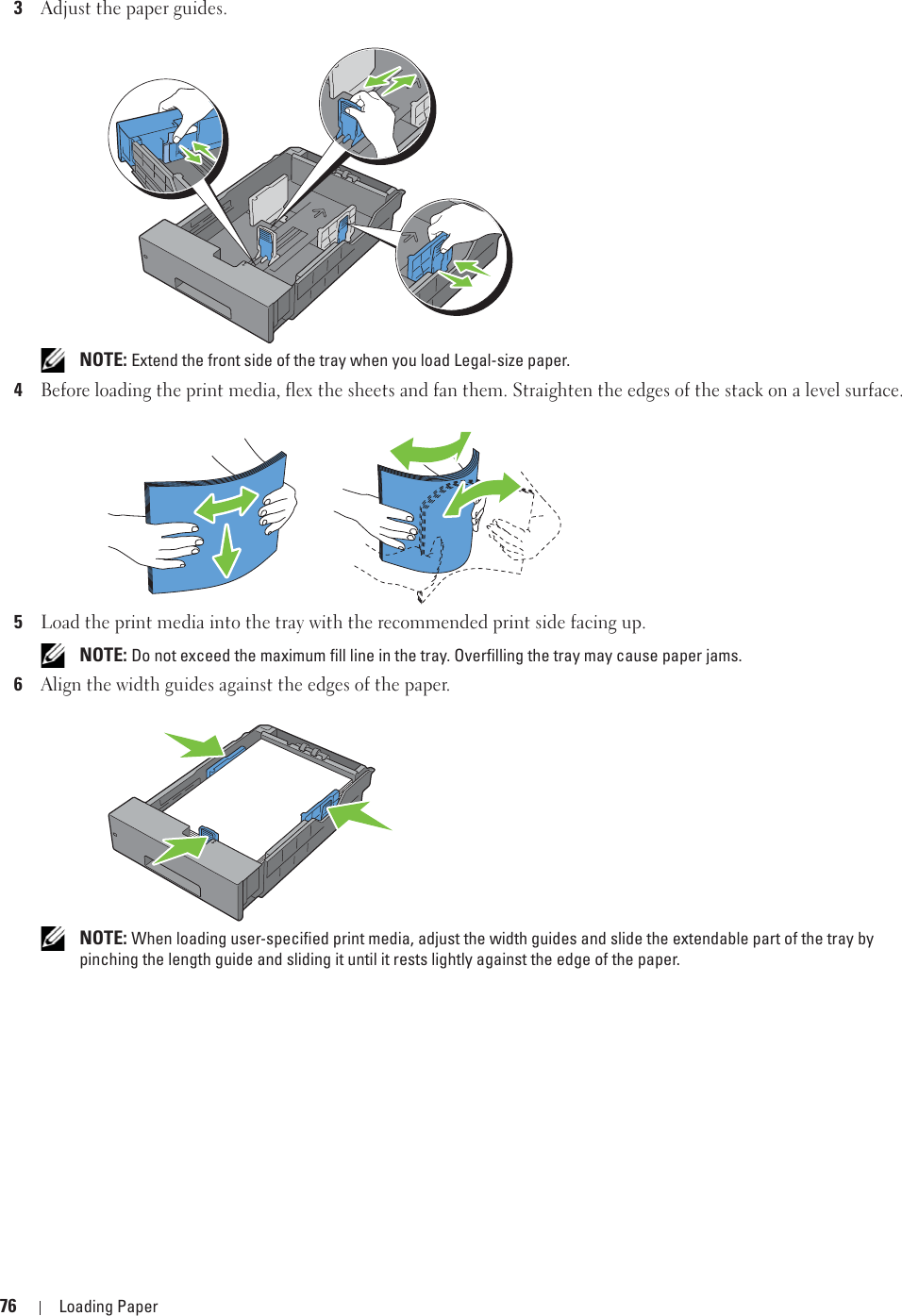 3 Adjust the paper guides.

NOTE: Extend the front side of the tray when you load Legal-size paper.

4 Before loading the print media, flex the sheets and fan them. Straighten the edges of the stack on a level surface.

5 Load the print media into the tray with the recommended print side facing up.

NOTE: Do not exceed the maximum fill line in the tray. Overfilling the tray may cause paper jams.

6 Align the width guides against the edges of the paper.

NOTE: When loading user-specified print media, adjust the width guides and slide the extendable part of the tray by pinching the length guide and sliding it until it rests lightly against the edge of the paper.

76 | Loading Paper