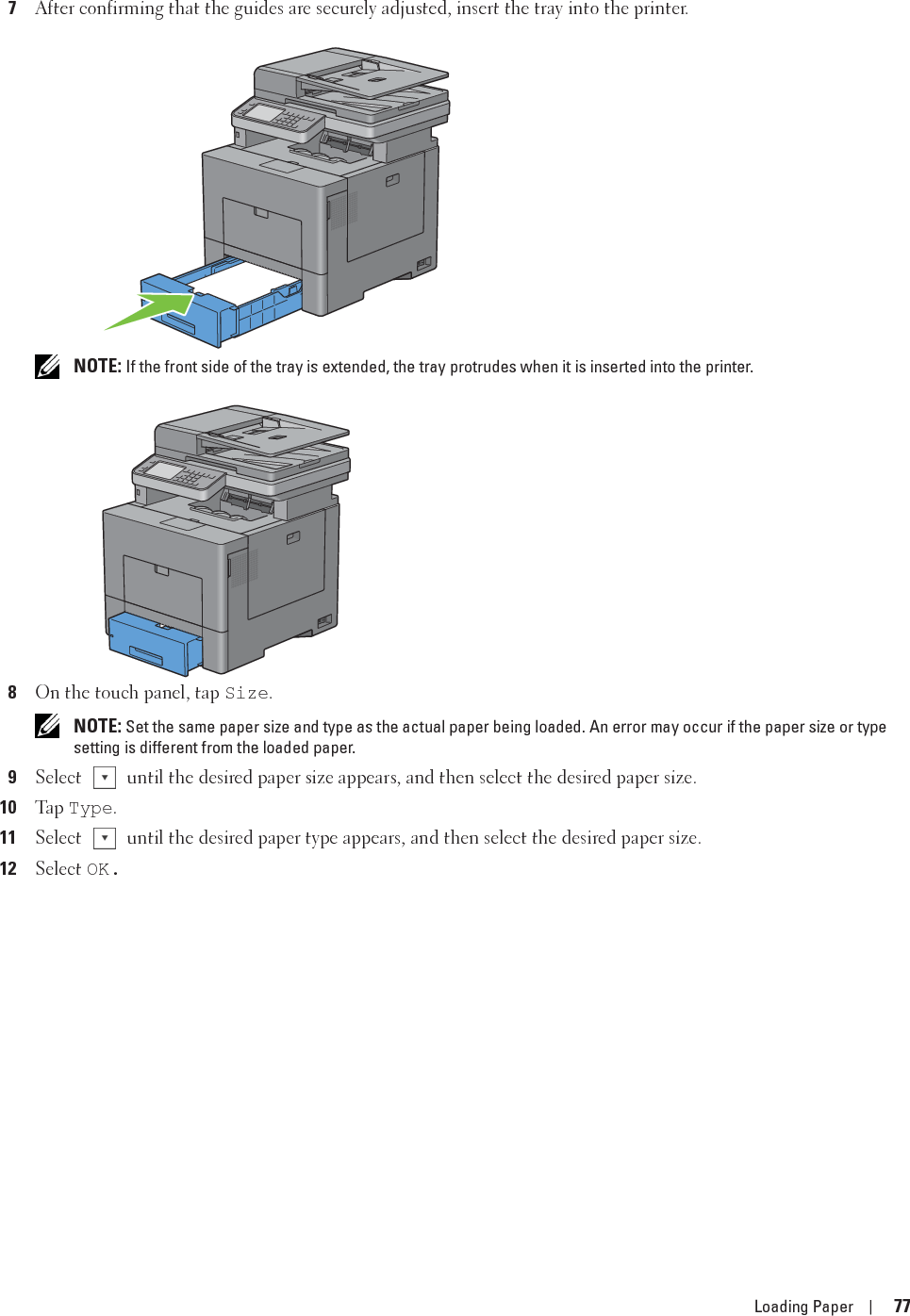 7 After confirming that the guides are securely adjusted, insert the tray into the printer.

NOTE: If the front side of the tray is extended, the tray protrudes when it is inserted into the printer.

8 On the touch panel, tap Size.

NOTE: Set the same paper size and type as the actual paper being loaded. An error may occur if the paper size or type setting is different from the loaded paper.

9 Select ▼ until the desired paper size appears, and then select the desired paper size.

10 Tap Type.

11 Select ▼ until the desired paper type appears, and then select the desired paper size.

12 Select OK.

Loading Paper | 77