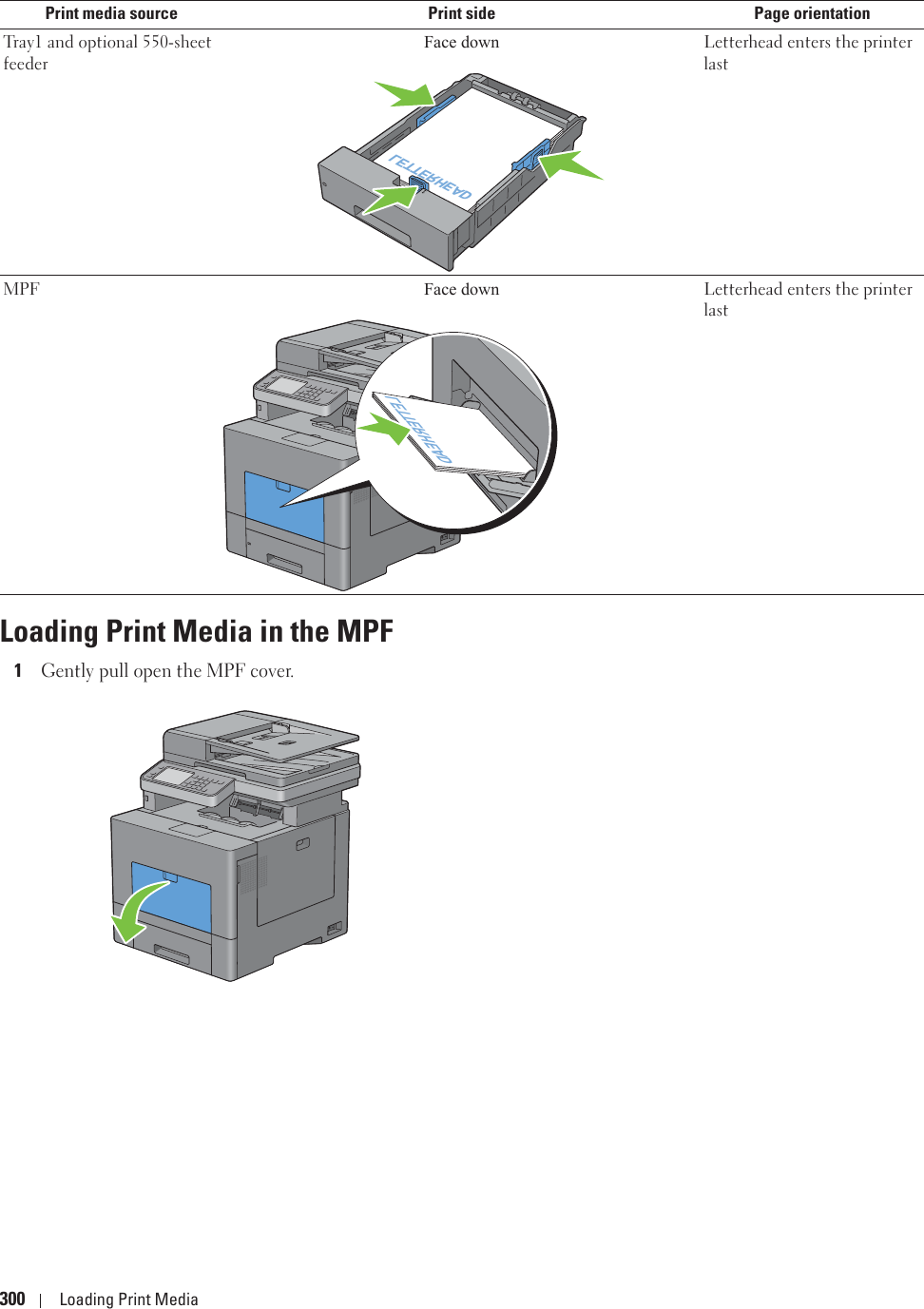 | Print media source | Print side | Page orientation |
|---|---|---|
| Tray1 and optional 550-sheet feeder | Face down LETTERHEAD | Letterhead enters the printer last |
| MPF | Face down LETTERHEAD | Letterhead enters the printer last |

Loading Print Media in the MPF

1 Gently pull open the MPF cover.

300 | Loading Print Media