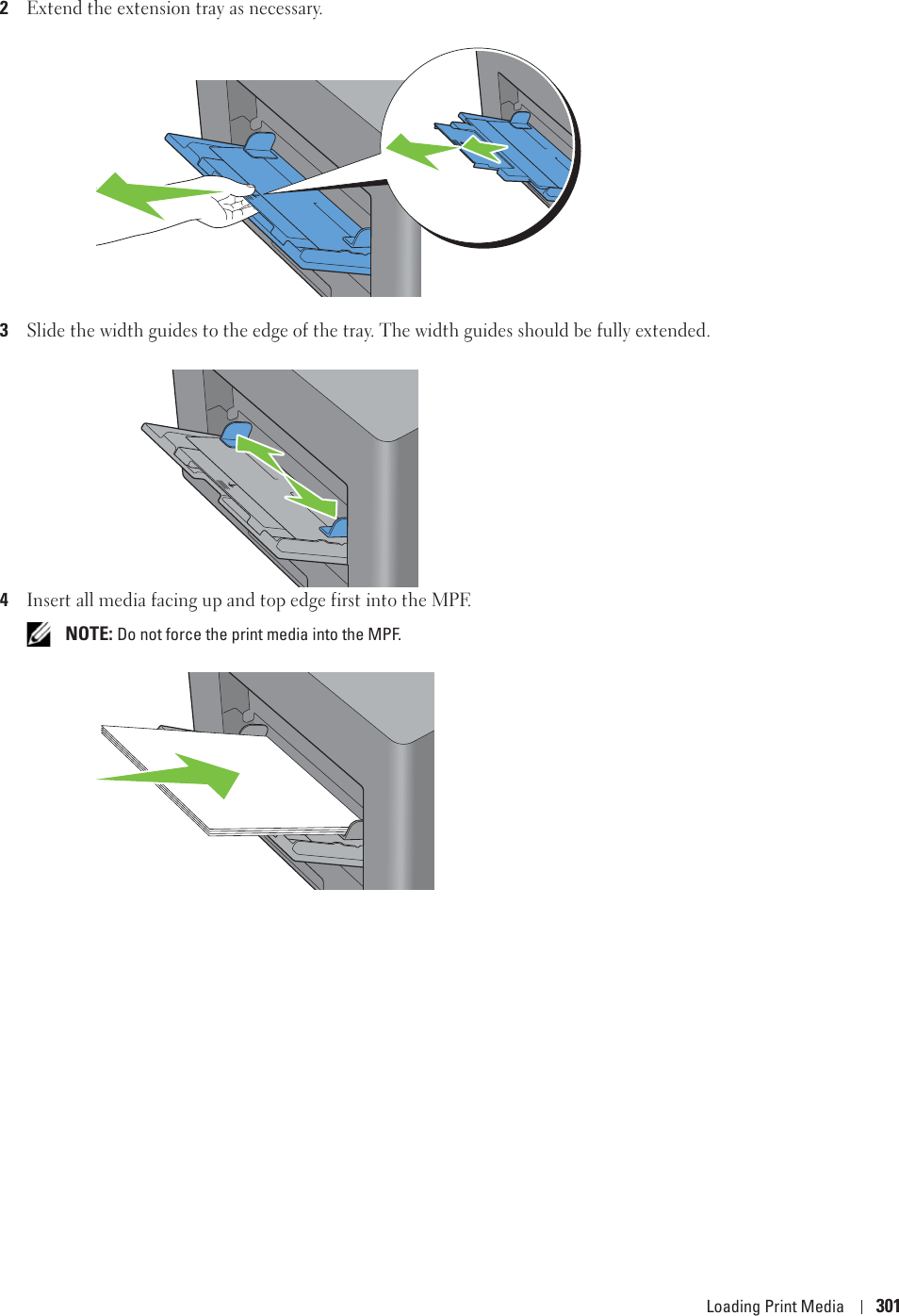 2 Extend the extension tray as necessary.

3 Slide the width guides to the edge of the tray. The width guides should be fully extended.

4 Insert all media facing up and top edge first into the MPF.

NOTE: Do not force the print media into the MPF.

Loading Print Media | 301