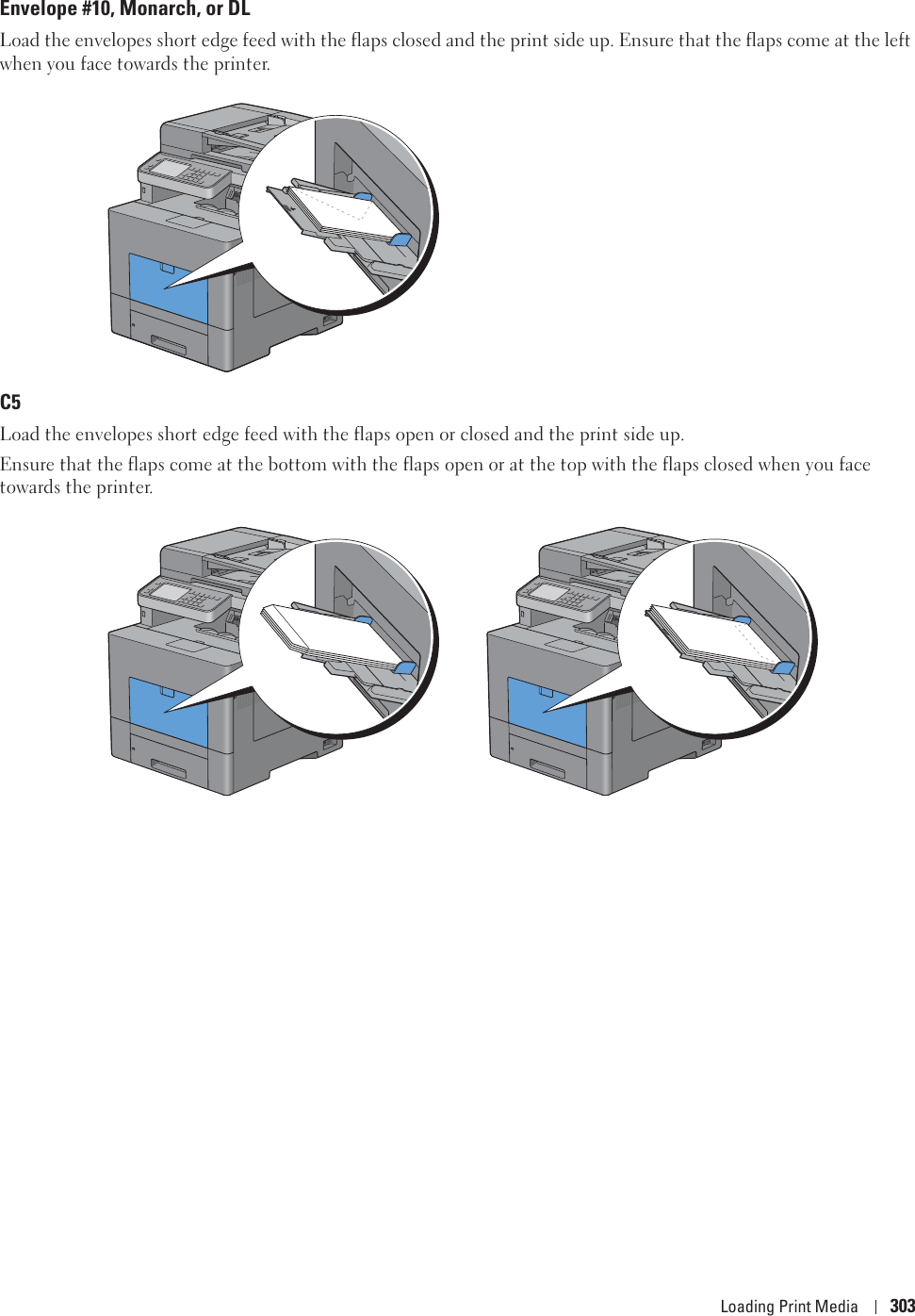 Envelope #10, Monarch, or DL

Load the envelopes short edge feed with the flaps closed and the print side up. Ensure that the flaps come at the left when you face towards the printer.

C5

Load the envelopes short edge feed with the flaps open or closed and the print side up.

Ensure that the flaps come at the bottom with the flaps open or at the top with the flaps closed when you face towards the printer.

Loading Print Media | 303