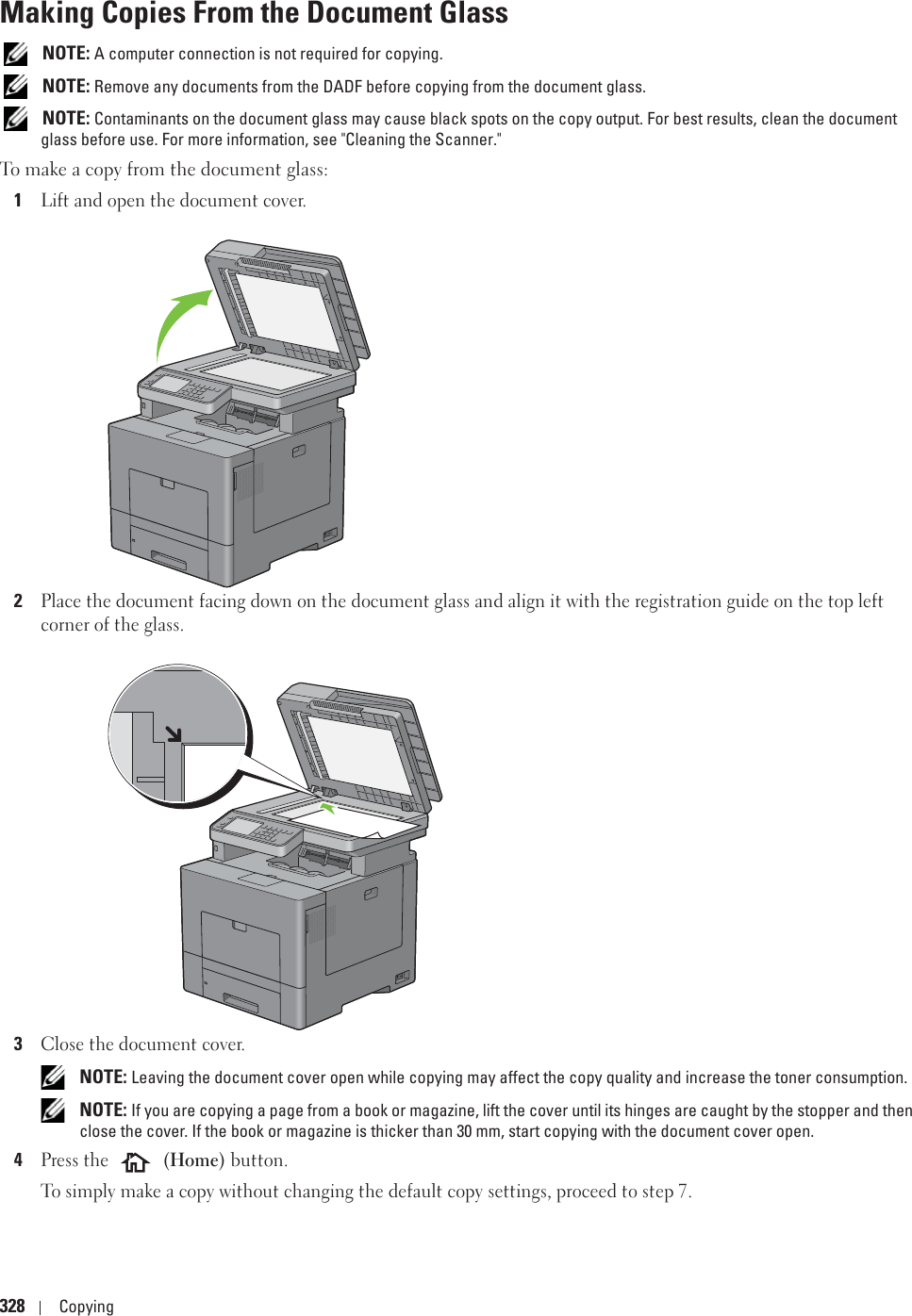 Making Copies From the Document Glass

NOTE: A computer connection is not required for copying.

NOTE: Remove any documents from the DADF before copying from the document glass.

NOTE: Contaminants on the document glass may cause black spots on the copy output. For best results, clean the document glass before use. For more information, see "Cleaning the Scanner."

To make a copy from the document glass:

1 Lift and open the document cover.

2 Place the document facing down on the document glass and align it with the registration guide on the top left corner of the glass.

3 Close the document cover.

NOTE: Leaving the document cover open while copying may affect the copy quality and increase the toner consumption.

NOTE: If you are copying a page from a book or magazine, lift the cover until its hinges are caught by the stopper and then close the cover. If the book or magazine is thicker than 30 mm, start copying with the document cover open.

4 Press the (Home) button.

To simply make a copy without changing the default copy settings, proceed to step 7.

328 | Copying