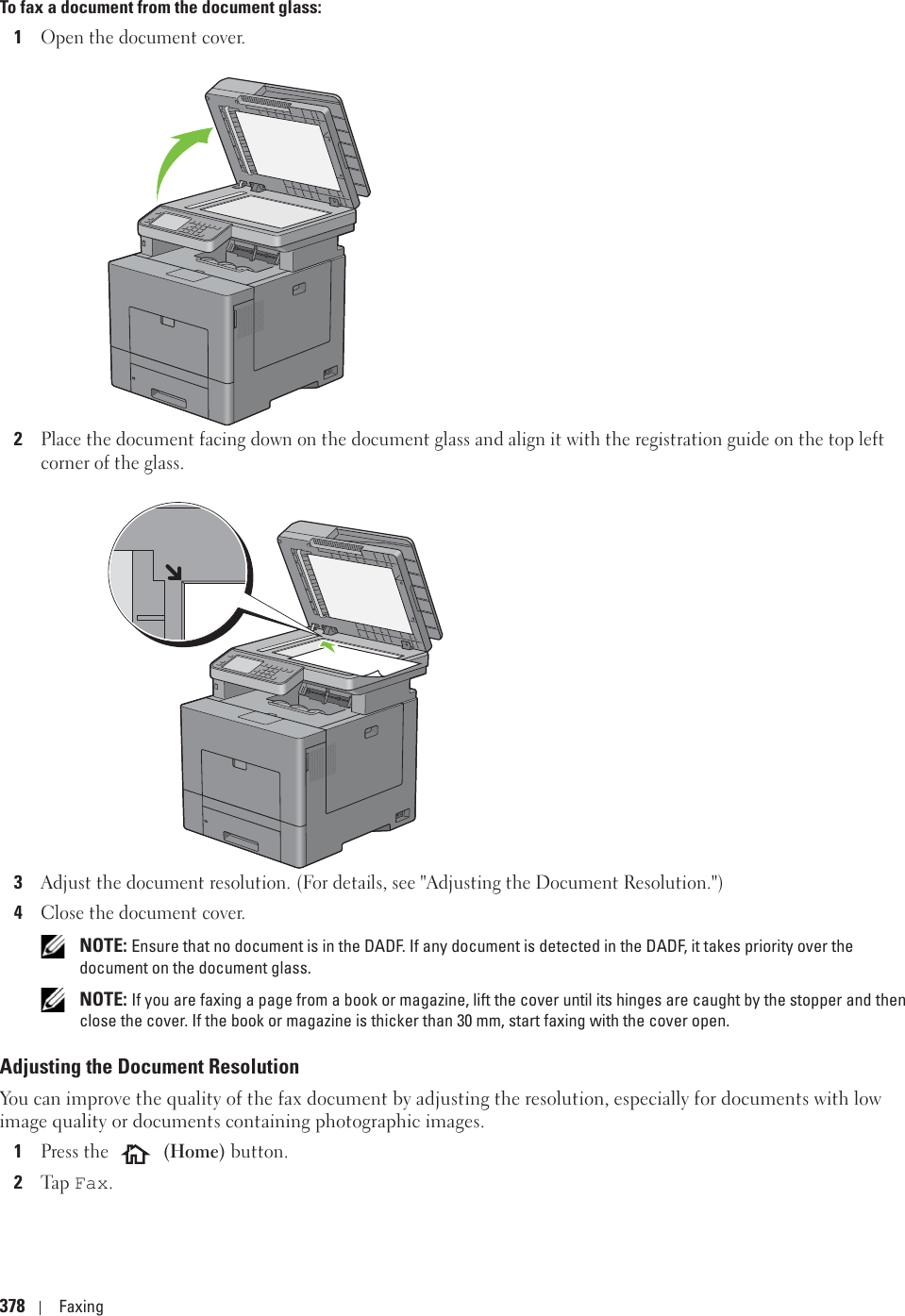 To fax a document from the document glass:

1 Open the document cover.

2 Place the document facing down on the document glass and align it with the registration guide on the top left corner of the glass.

3 Adjust the document resolution. (For details, see "Adjusting the Document Resolution.")

4 Close the document cover.

NOTE: Ensure that no document is in the DADF. If any document is detected in the DADF, it takes priority over the document on the document glass.

NOTE: If you are faxing a page from a book or magazine, lift the cover until its hinges are caught by the stopper and then close the cover. If the book or magazine is thicker than 30 mm, start faxing with the cover open.

Adjusting the Document Resolution

You can improve the quality of the fax document by adjusting the resolution, especially for documents with low image quality or documents containing photographic images.

1 Press the (Home) button.

2 Tap Fax.

378 | Faxing