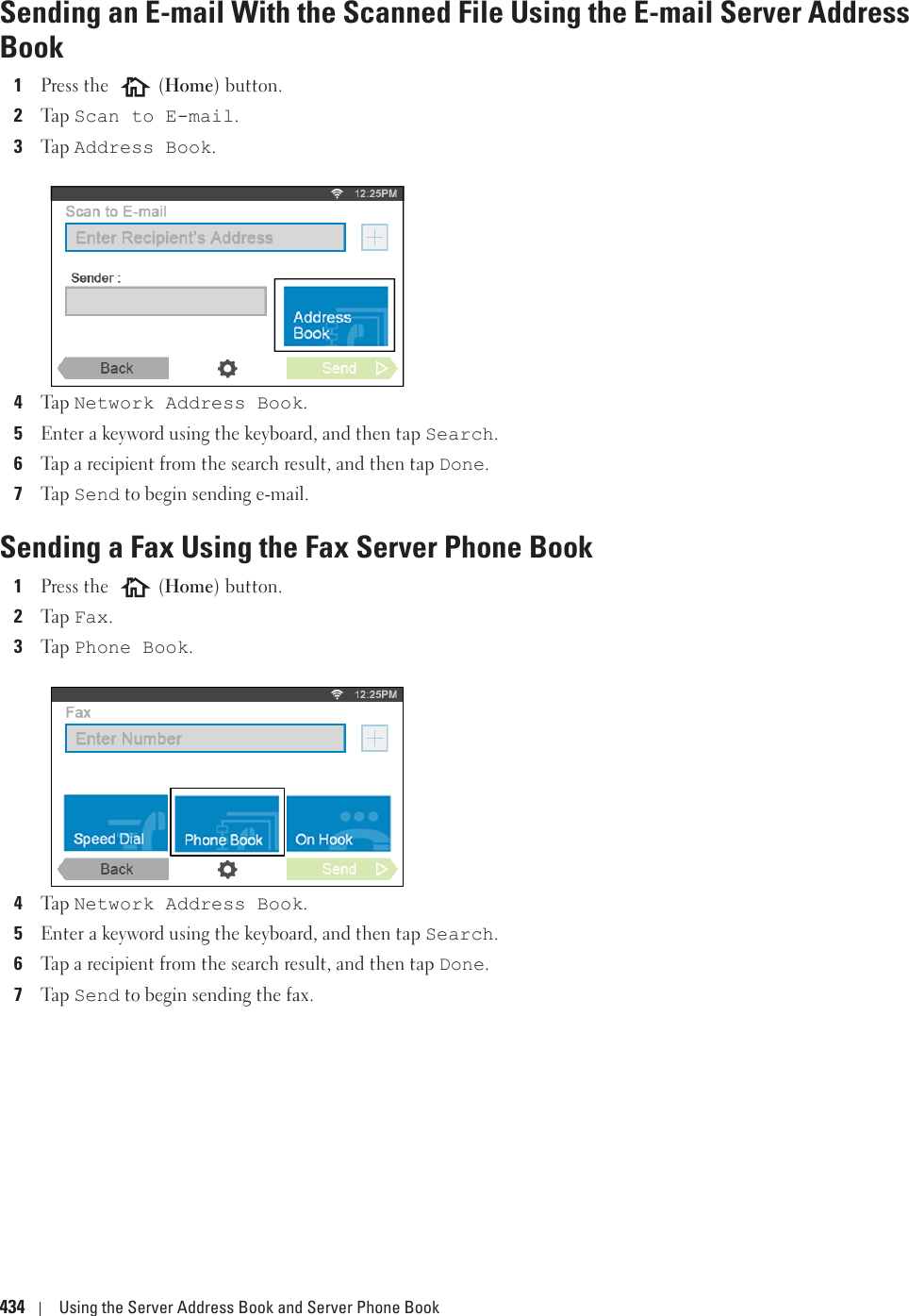 Sending an E-mail With the Scanned File Using the E-mail Server Address Book

1 Press the (Home) button.

2 Tap Scan to E-mail.

3 Tap Address Book.

12:25PM

Scan to E-mail

Enter Recipient's Address

Sender :

Address Book

Back

Send

4 Tap Network Address Book.

5 Enter a keyword using the keyboard, and then tap Search.

6 Tap a recipient from the search result, and then tap Done.

7 Tap Send to begin sending e-mail.

Sending a Fax Using the Fax Server Phone Book

1 Press the (Home) button.

2 Tap Fax.

3 Tap Phone Book.

12:25PM

Fax

Enter Number

Speed Dial

Phone Book

On Hook

Back

Send

4 Tap Network Address Book.

5 Enter a keyword using the keyboard, and then tap Search.

6 Tap a recipient from the search result, and then tap Done.

7 Tap Send to begin sending the fax.

434 | Using the Server Address Book and Server Phone Book