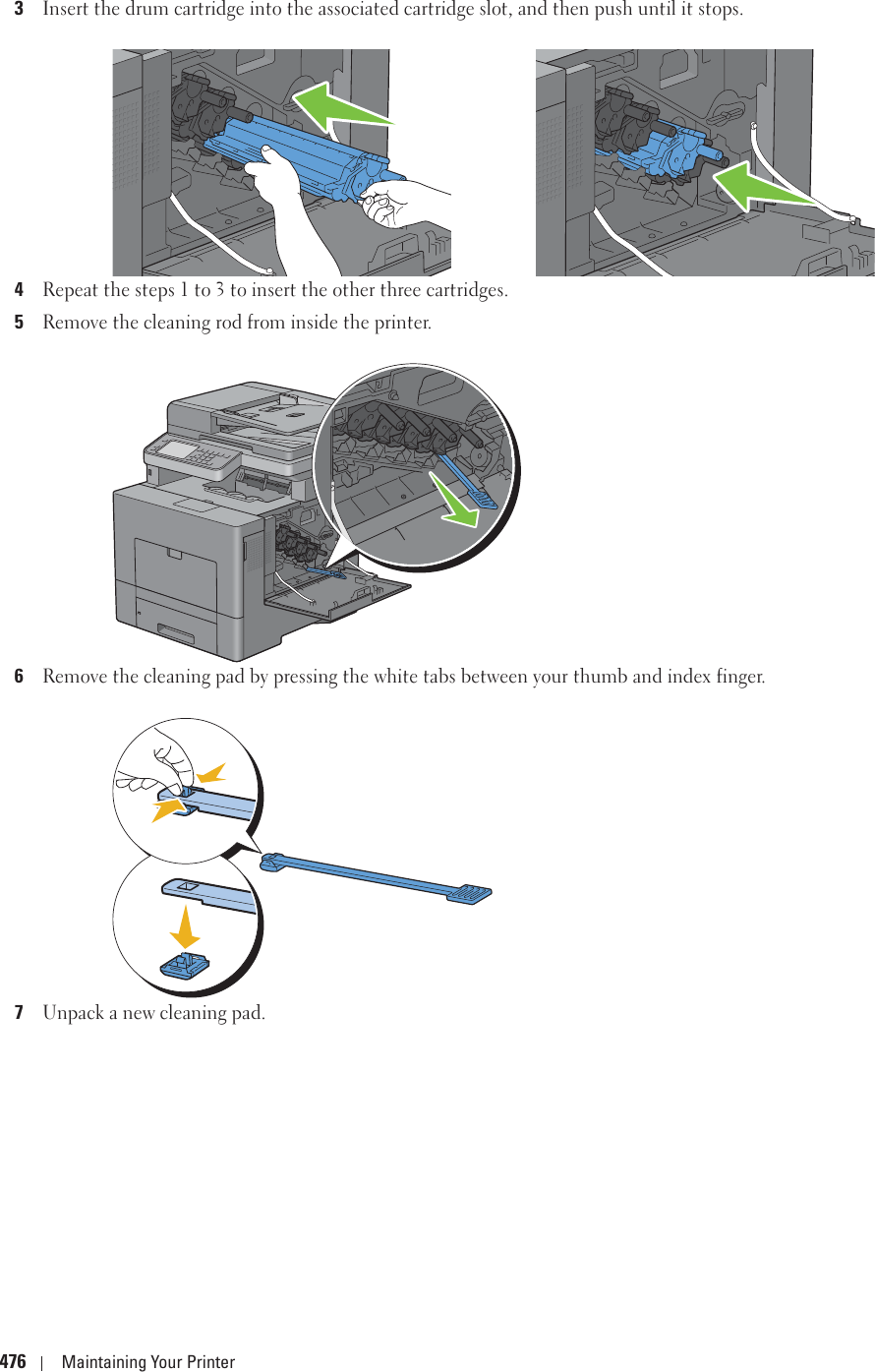 3 Insert the drum cartridge into the associated cartridge slot, and then push until it stops.

4 Repeat the steps 1 to 3 to insert the other three cartridges.

5 Remove the cleaning rod from inside the printer.

6 Remove the cleaning pad by pressing the white tabs between your thumb and index finger.

7 Unpack a new cleaning pad.

476 | Maintaining Your Printer