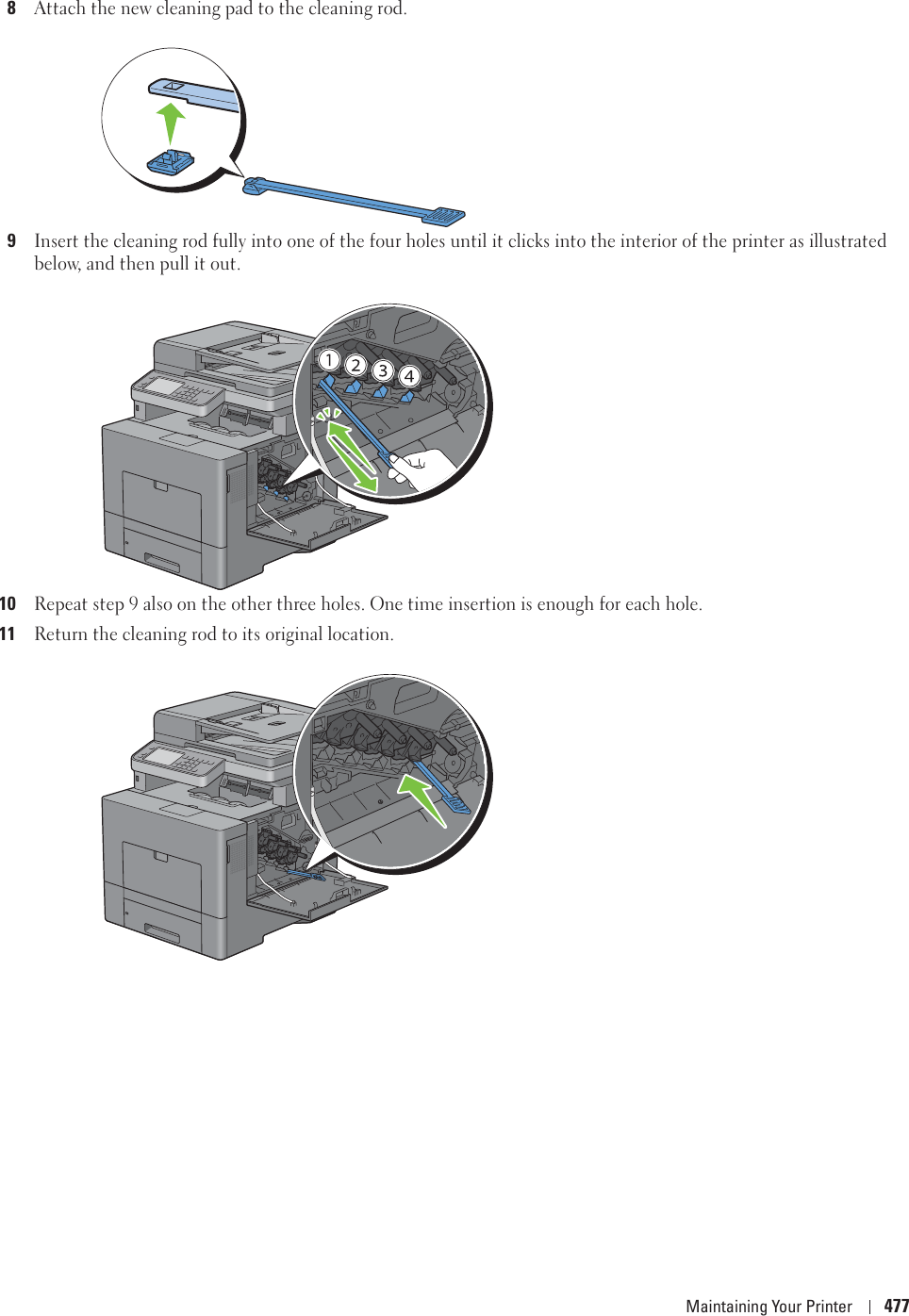 8 Attach the new cleaning pad to the cleaning rod.

9 Insert the cleaning rod fully into one of the four holes until it clicks into the interior of the printer as illustrated below, and then pull it out.

1 2 3 4

10 Repeat step 9 also on the other three holes. One time insertion is enough for each hole.

11 Return the cleaning rod to its original location.

Maintaining Your Printer | 477