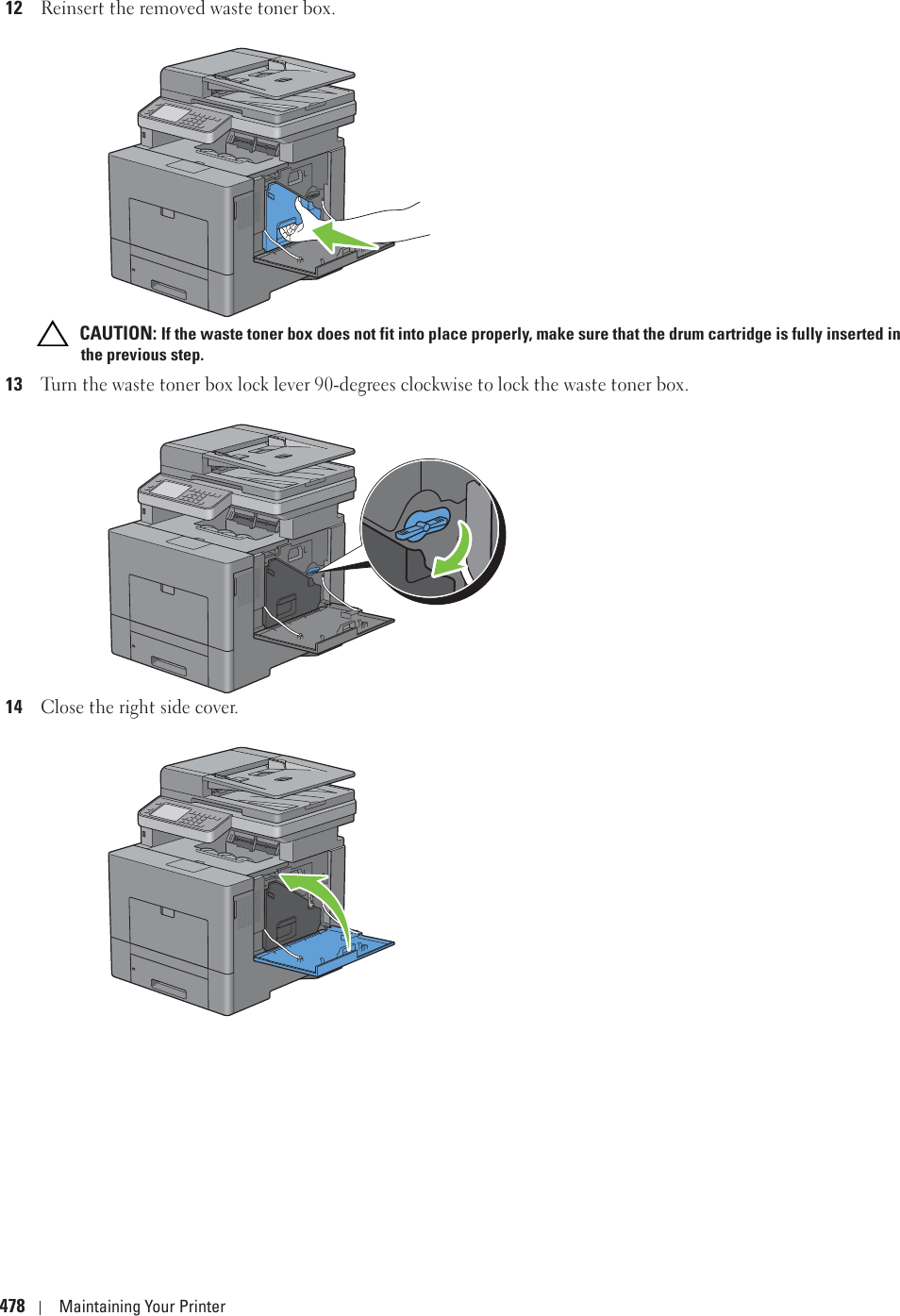 12 Reinsert the removed waste toner box.

CAUTION: If the waste toner box does not fit into place properly, make sure that the drum cartridge is fully inserted in the previous step.

13 Turn the waste toner box lock lever 90-degrees clockwise to lock the waste toner box.

14 Close the right side cover.

478 | Maintaining Your Printer