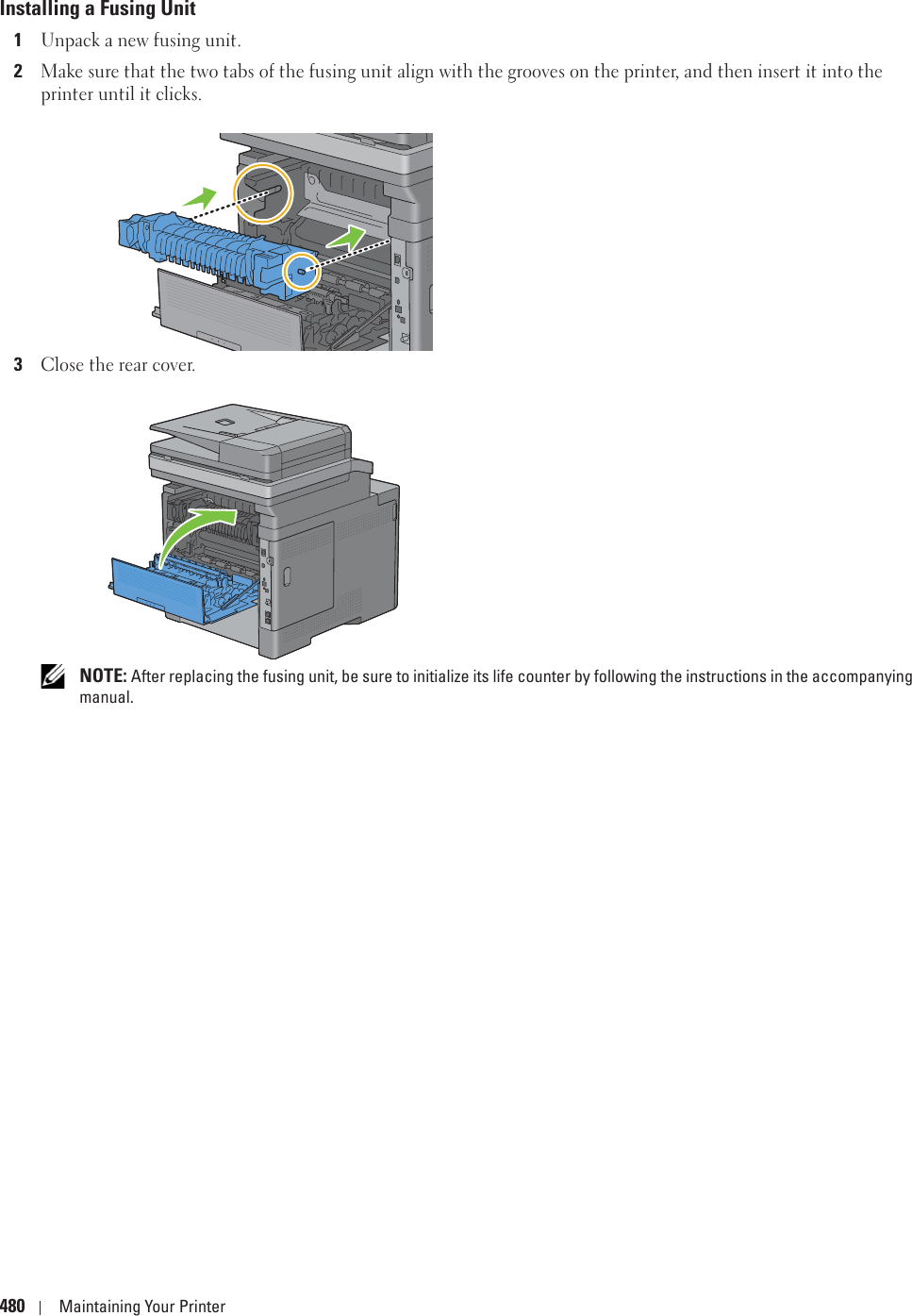 Installing a Fusing Unit

1 Unpack a new fusing unit.

2 Make sure that the two tabs of the fusing unit align with the grooves on the printer, and then insert it into the printer until it clicks.

3 Close the rear cover.

NOTE: After replacing the fusing unit, be sure to initialize its life counter by following the instructions in the accompanying manual.

480 | Maintaining Your Printer