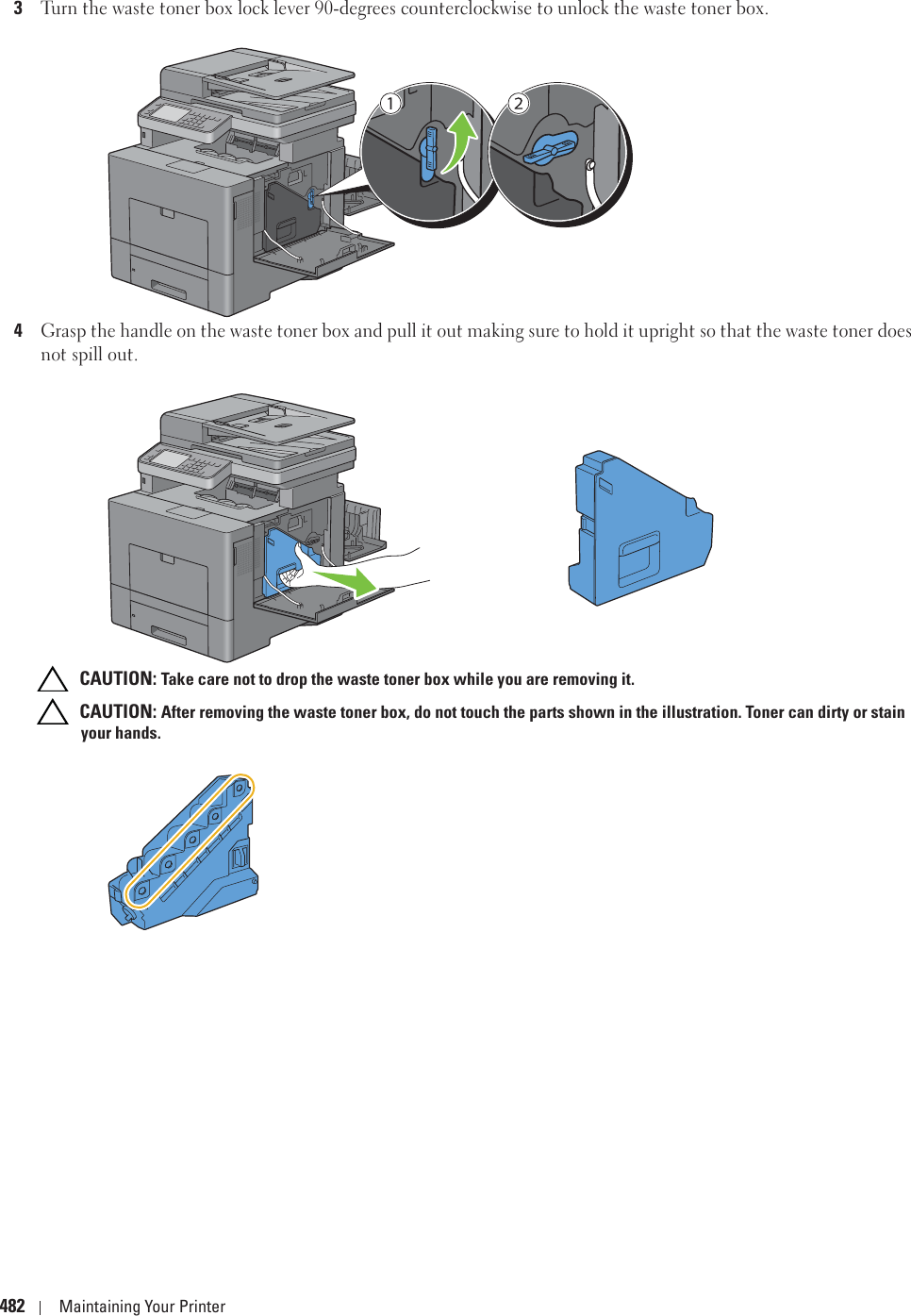 3 Turn the waste toner box lock lever 90-degrees counterclockwise to unlock the waste toner box.

1

2

4 Grasp the handle on the waste toner box and pull it out making sure to hold it upright so that the waste toner does not spill out.

CAUTION: Take care not to drop the waste toner box while you are removing it.

CAUTION: After removing the waste toner box, do not touch the parts shown in the illustration. Toner can dirty or stain your hands.

482 | Maintaining Your Printer