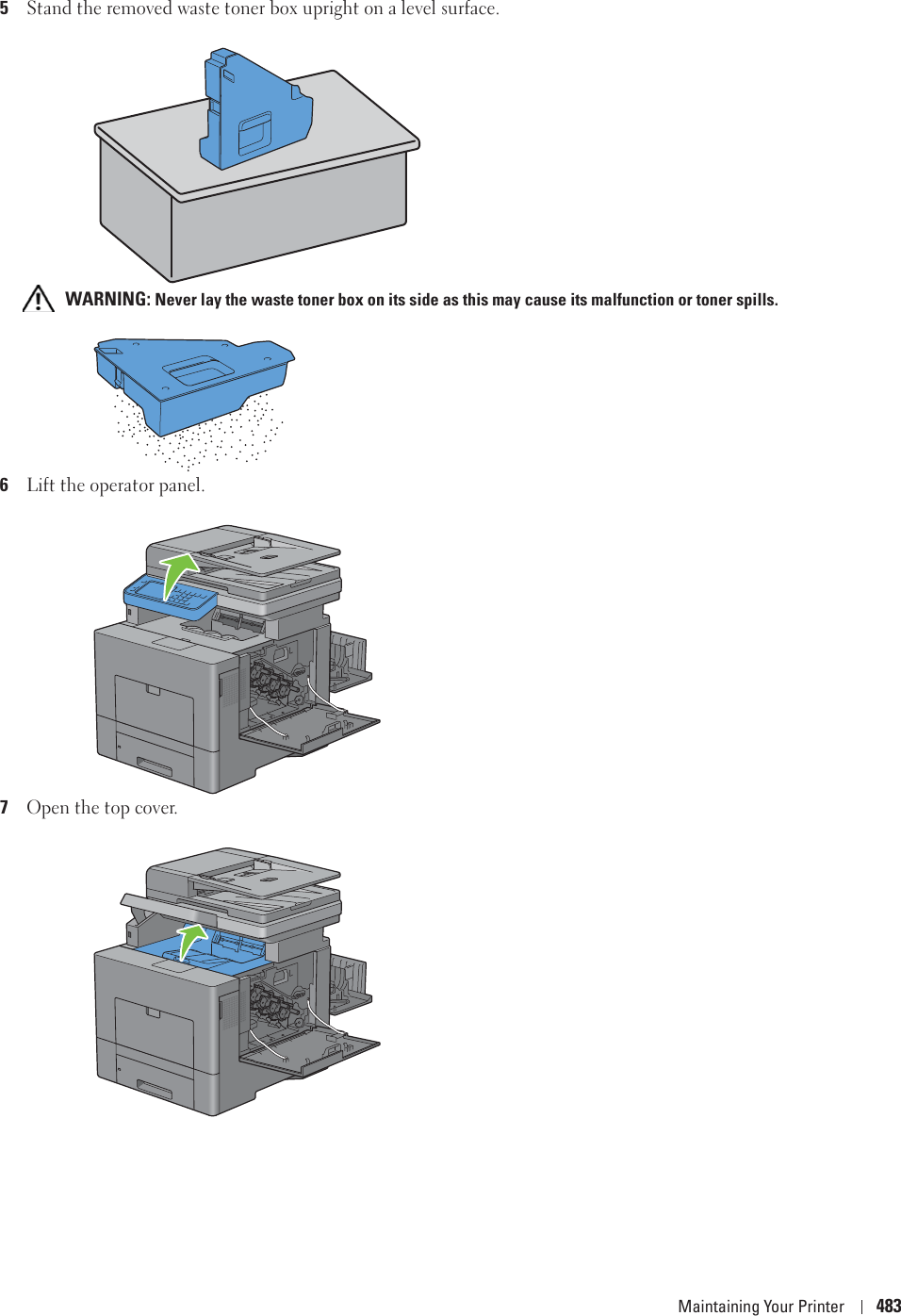 5 Stand the removed waste toner box upright on a level surface.

WARNING: Never lay the waste toner box on its side as this may cause its malfunction or toner spills.

6 Lift the operator panel.

7 Open the top cover.

Maintaining Your Printer | 483