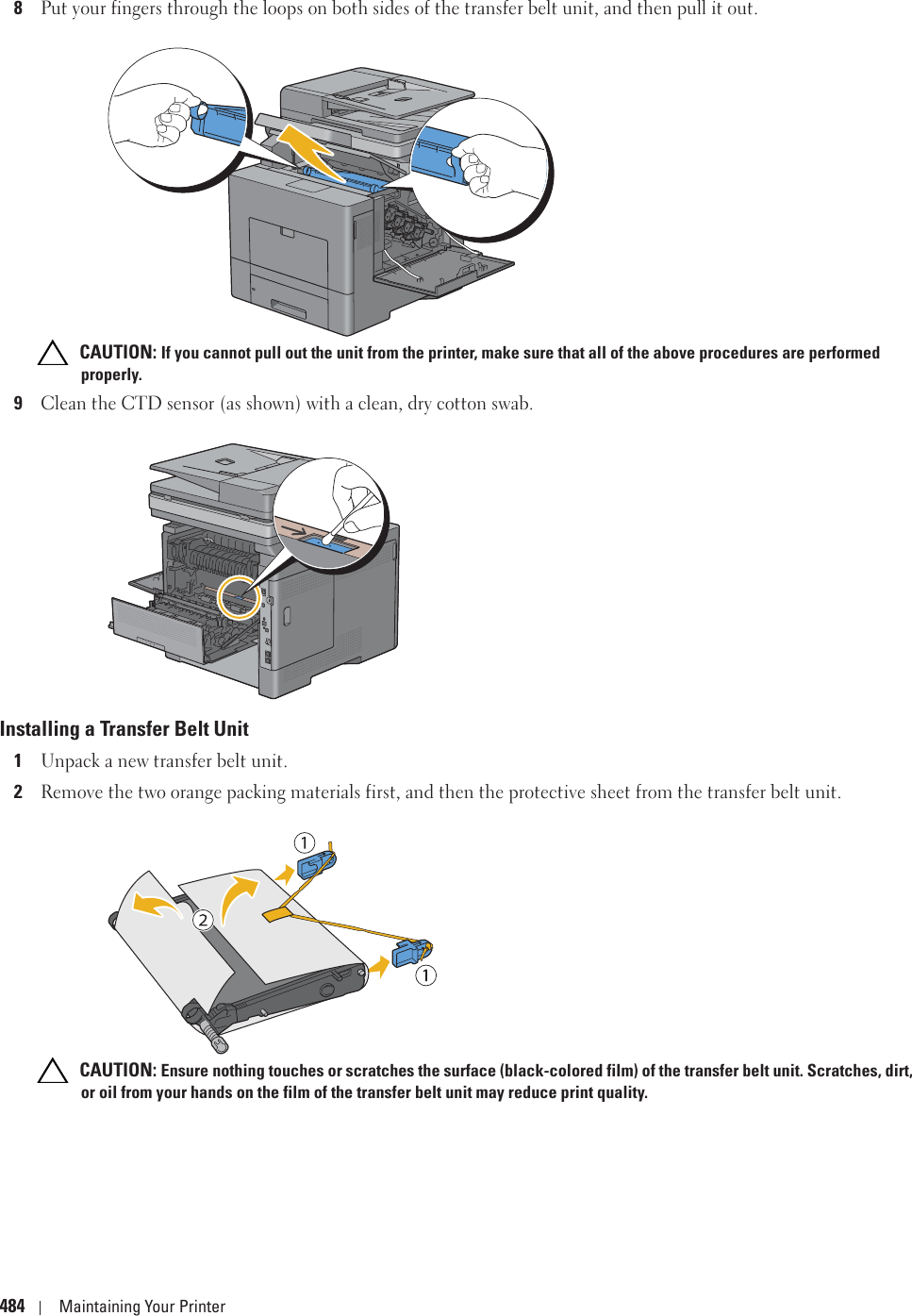 8 Put your fingers through the loops on both sides of the transfer belt unit, and then pull it out.

CAUTION: If you cannot pull out the unit from the printer, make sure that all of the above procedures are performed properly.

9 Clean the CTD sensor (as shown) with a clean, dry cotton swab.

Installing a Transfer Belt Unit

1 Unpack a new transfer belt unit.

2 Remove the two orange packing materials first, and then the protective sheet from the transfer belt unit.

1

2

1

CAUTION: Ensure nothing touches or scratches the surface (black-colored film) of the transfer belt unit. Scratches, dirt, or oil from your hands on the film of the transfer belt unit may reduce print quality.

484 | Maintaining Your Printer