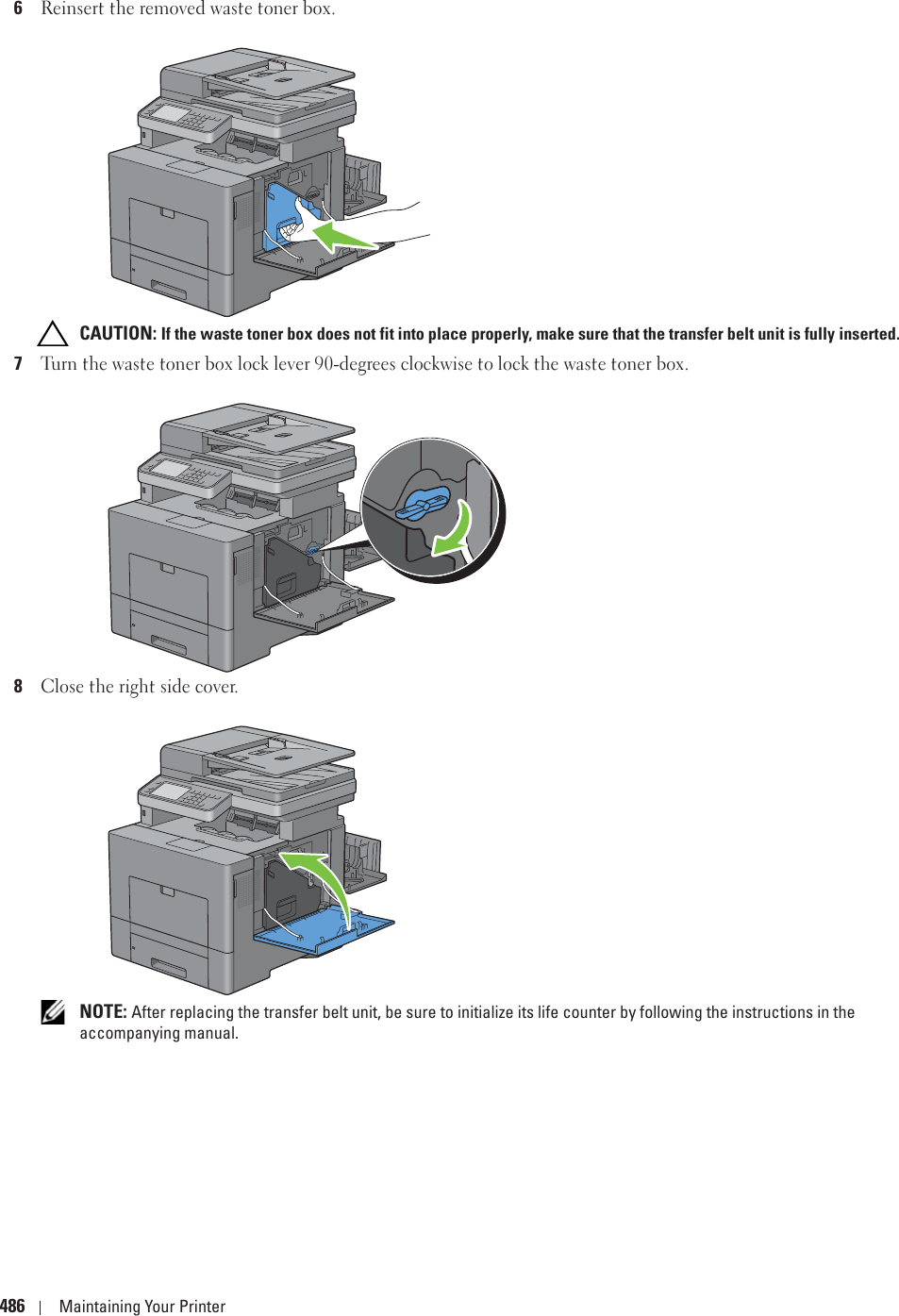 6 Reinsert the removed waste toner box.

CAUTION: If the waste toner box does not fit into place properly, make sure that the transfer belt unit is fully inserted.

7 Turn the waste toner box lock lever 90-degrees clockwise to lock the waste toner box.

8 Close the right side cover.

NOTE: After replacing the transfer belt unit, be sure to initialize its life counter by following the instructions in the accompanying manual.

486 | Maintaining Your Printer