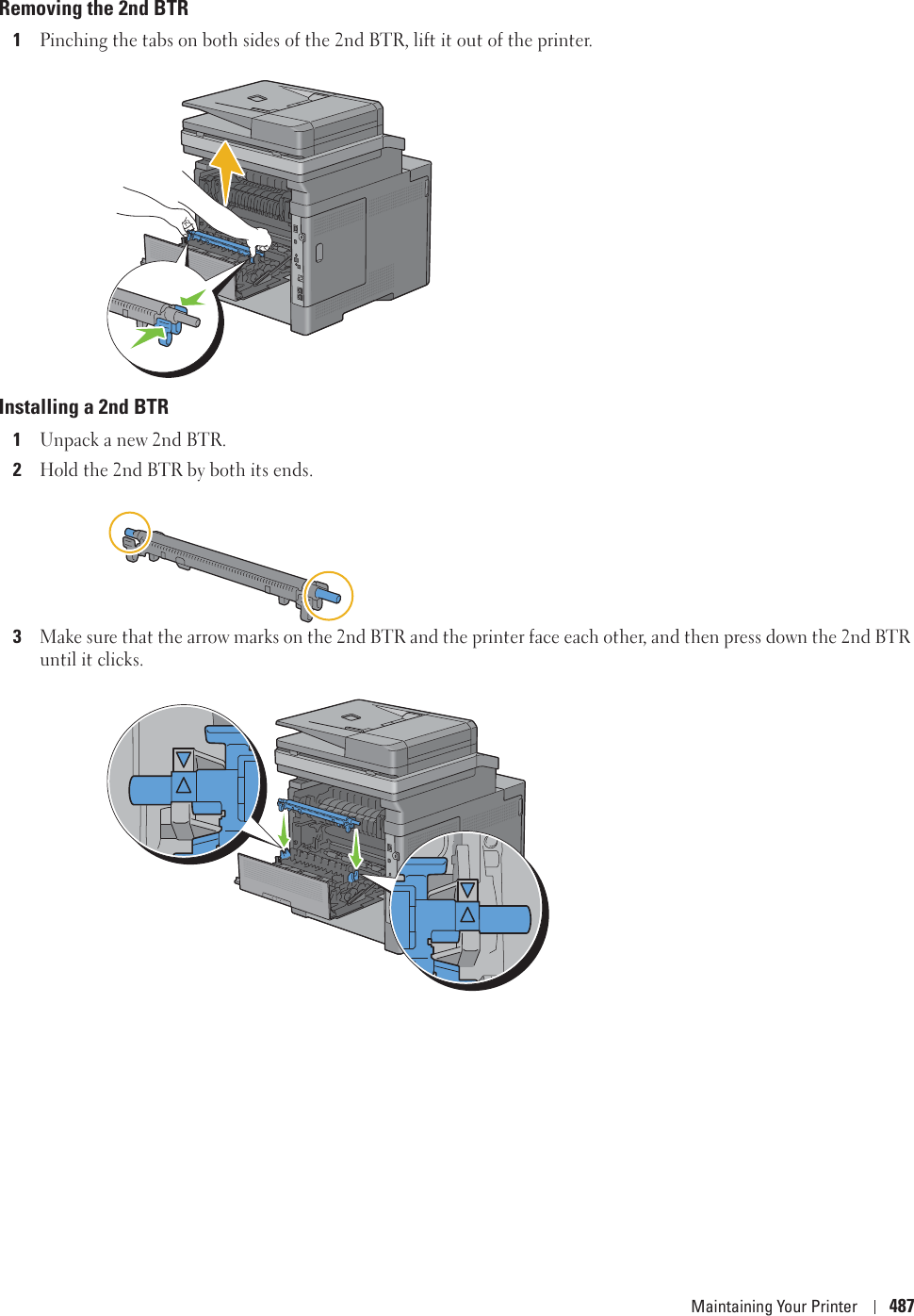 Removing the 2nd BTR

1 Pinching the tabs on both sides of the 2nd BTR, lift it out of the printer.

Installing a 2nd BTR

1 Unpack a new 2nd BTR.

2 Hold the 2nd BTR by both its ends.

3 Make sure that the arrow marks on the 2nd BTR and the printer face each other, and then press down the 2nd BTR until it clicks.

Maintaining Your Printer | 487