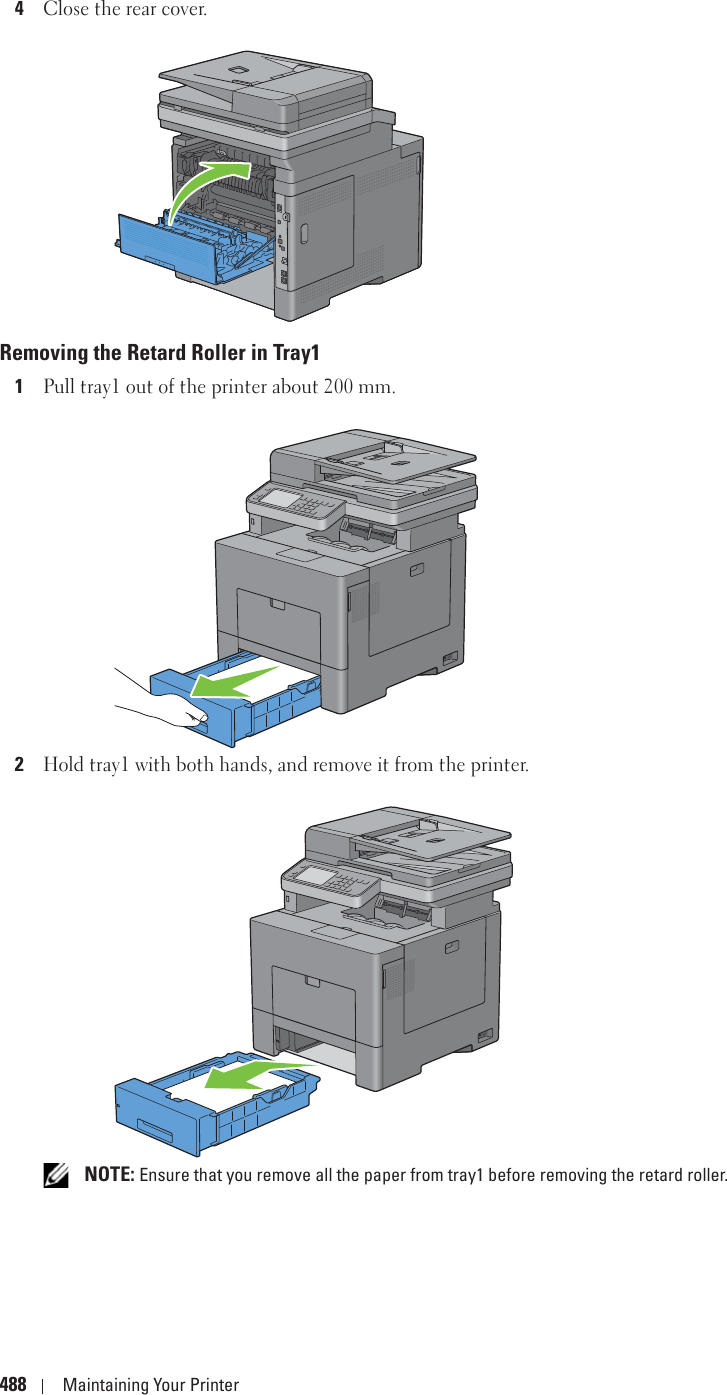 4 Close the rear cover.

Removing the Retard Roller in Tray1

1 Pull tray1 out of the printer about 200 mm.

2 Hold tray1 with both hands, and remove it from the printer.

NOTE: Ensure that you remove all the paper from tray1 before removing the retard roller.

488 | Maintaining Your Printer