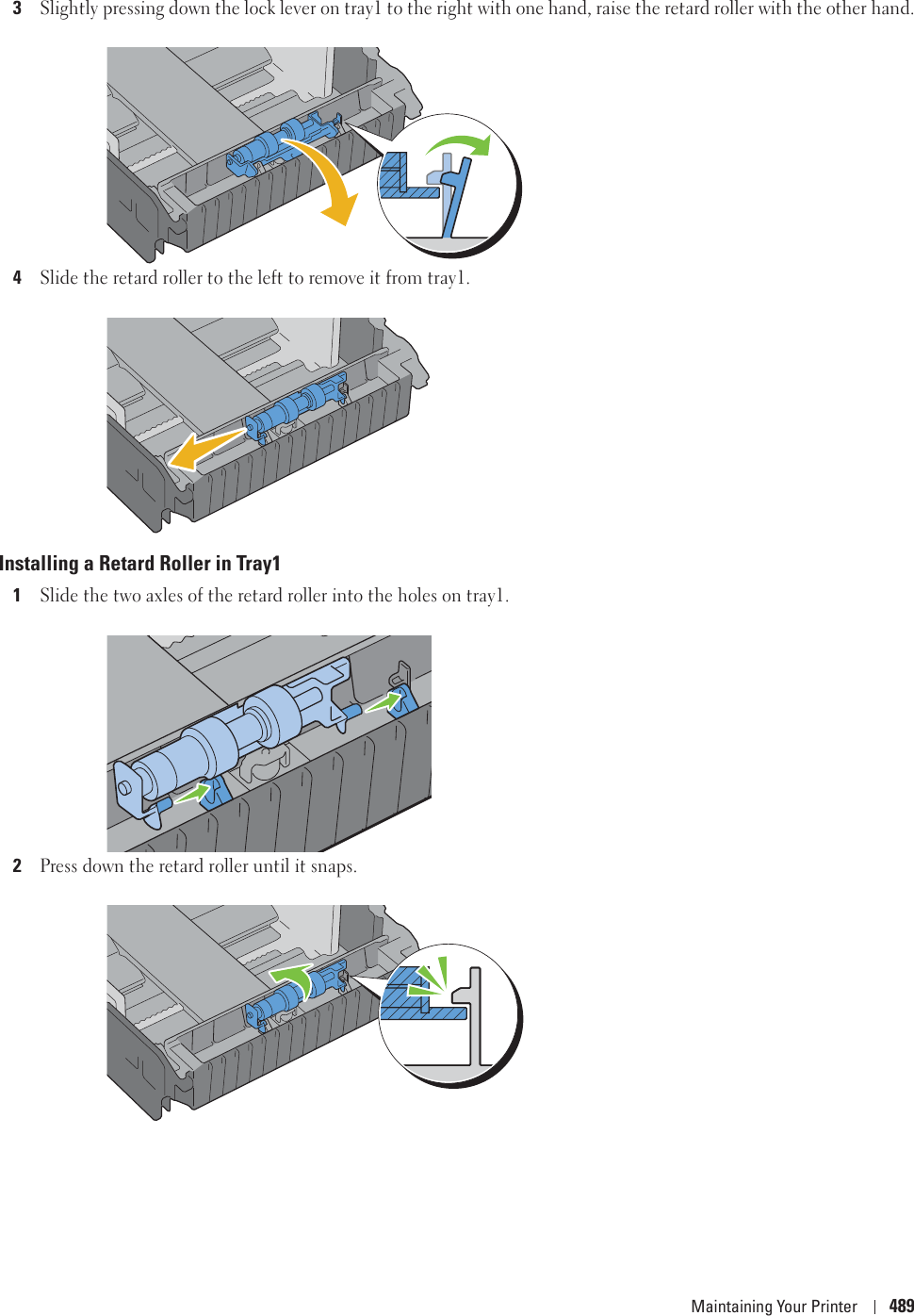 3 Slightly pressing down the lock lever on tray1 to the right with one hand, raise the retard roller with the other hand.

4 Slide the retard roller to the left to remove it from tray1.

Installing a Retard Roller in Tray1

1 Slide the two axles of the retard roller into the holes on tray1.

2 Press down the retard roller until it snaps.

Maintaining Your Printer | 489