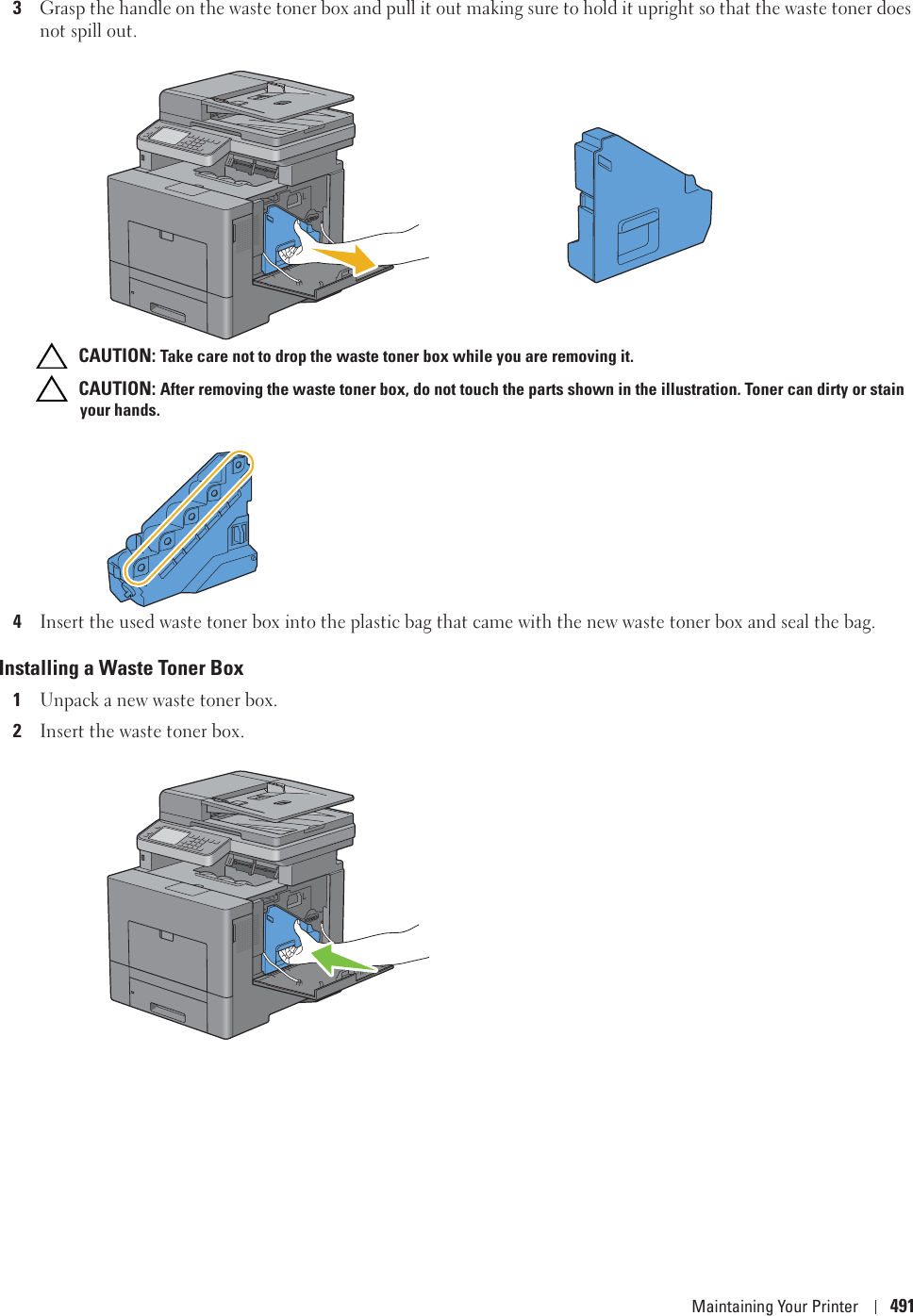 3 Grasp the handle on the waste toner box and pull it out making sure to hold it upright so that the waste toner does not spill out.

CAUTION: Take care not to drop the waste toner box while you are removing it.

CAUTION: After removing the waste toner box, do not touch the parts shown in the illustration. Toner can dirty or stain your hands.

4 Insert the used waste toner box into the plastic bag that came with the new waste toner box and seal the bag.

Installing a Waste Toner Box

1 Unpack a new waste toner box.

2 Insert the waste toner box.

Maintaining Your Printer | 491