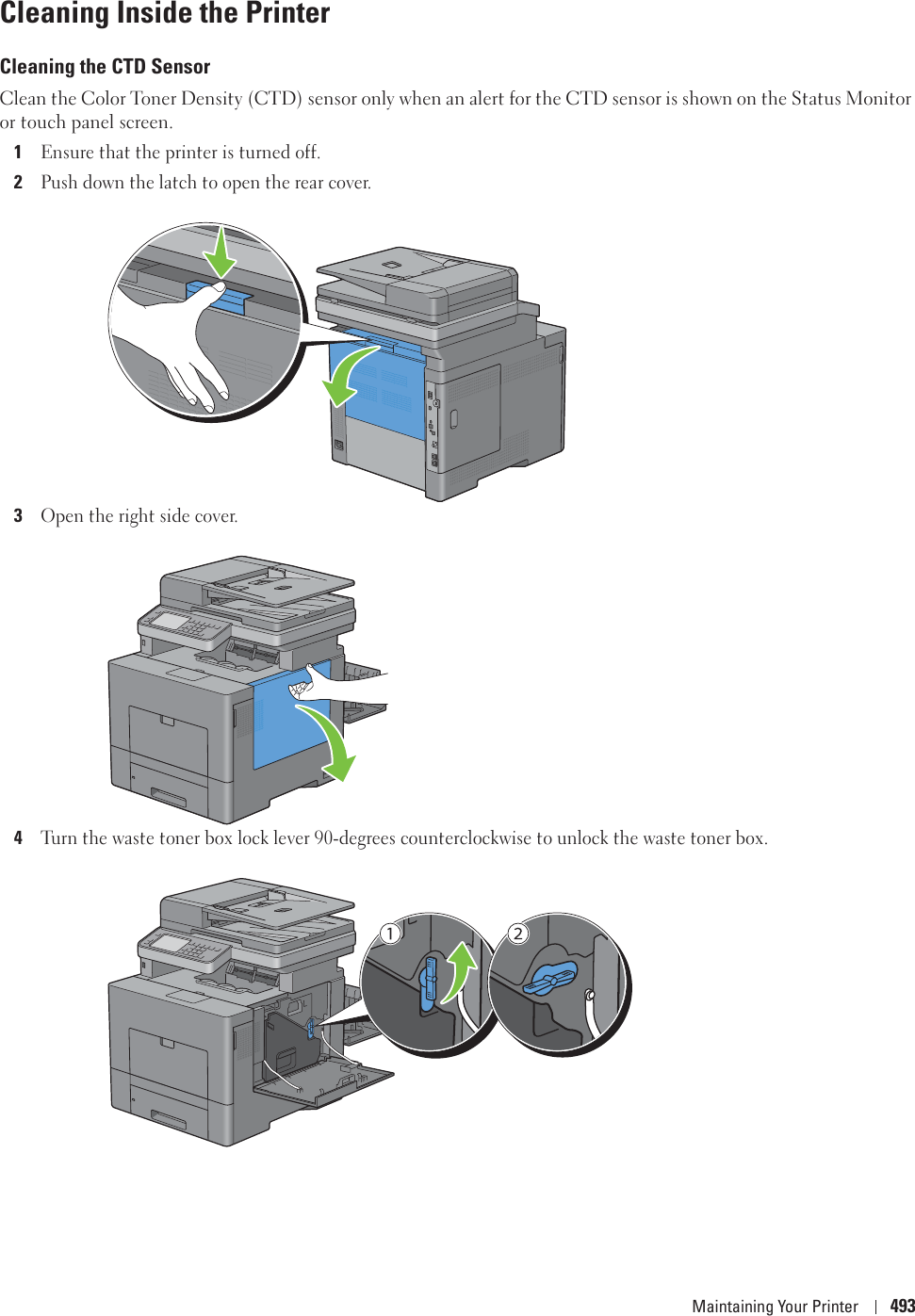 Cleaning Inside the Printer

Cleaning the CTD Sensor

Clean the Color Toner Density (CTD) sensor only when an alert for the CTD sensor is shown on the Status Monitor or touch panel screen.

1 Ensure that the printer is turned off.

2 Push down the latch to open the rear cover.

3 Open the right side cover.

4 Turn the waste toner box lock lever 90-degrees counterclockwise to unlock the waste toner box.

1

2

Maintaining Your Printer | 493