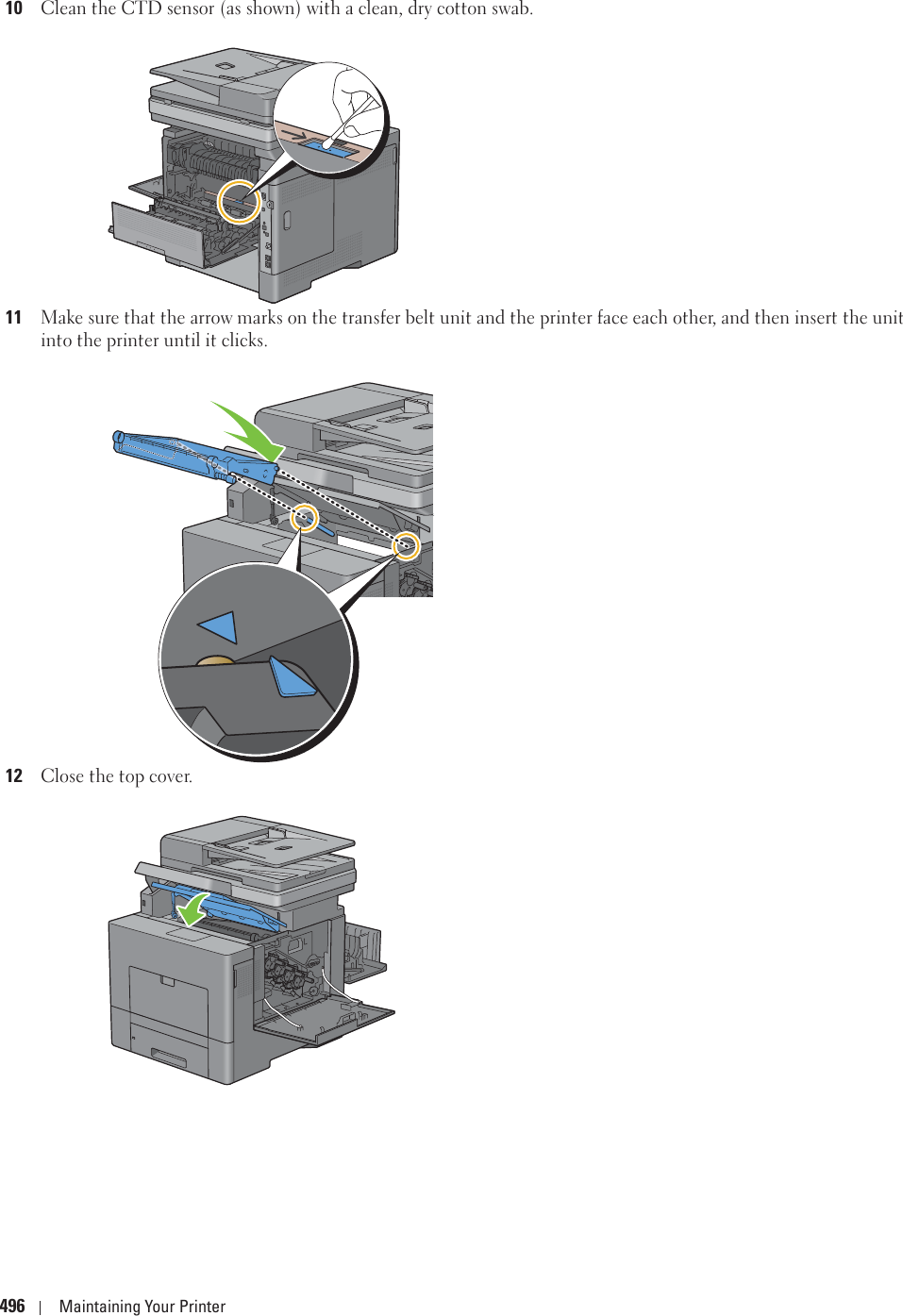 10 Clean the CTD sensor (as shown) with a clean, dry cotton swab.

11 Make sure that the arrow marks on the transfer belt unit and the printer face each other, and then insert the unit into the printer until it clicks.

12 Close the top cover.

496 | Maintaining Your Printer