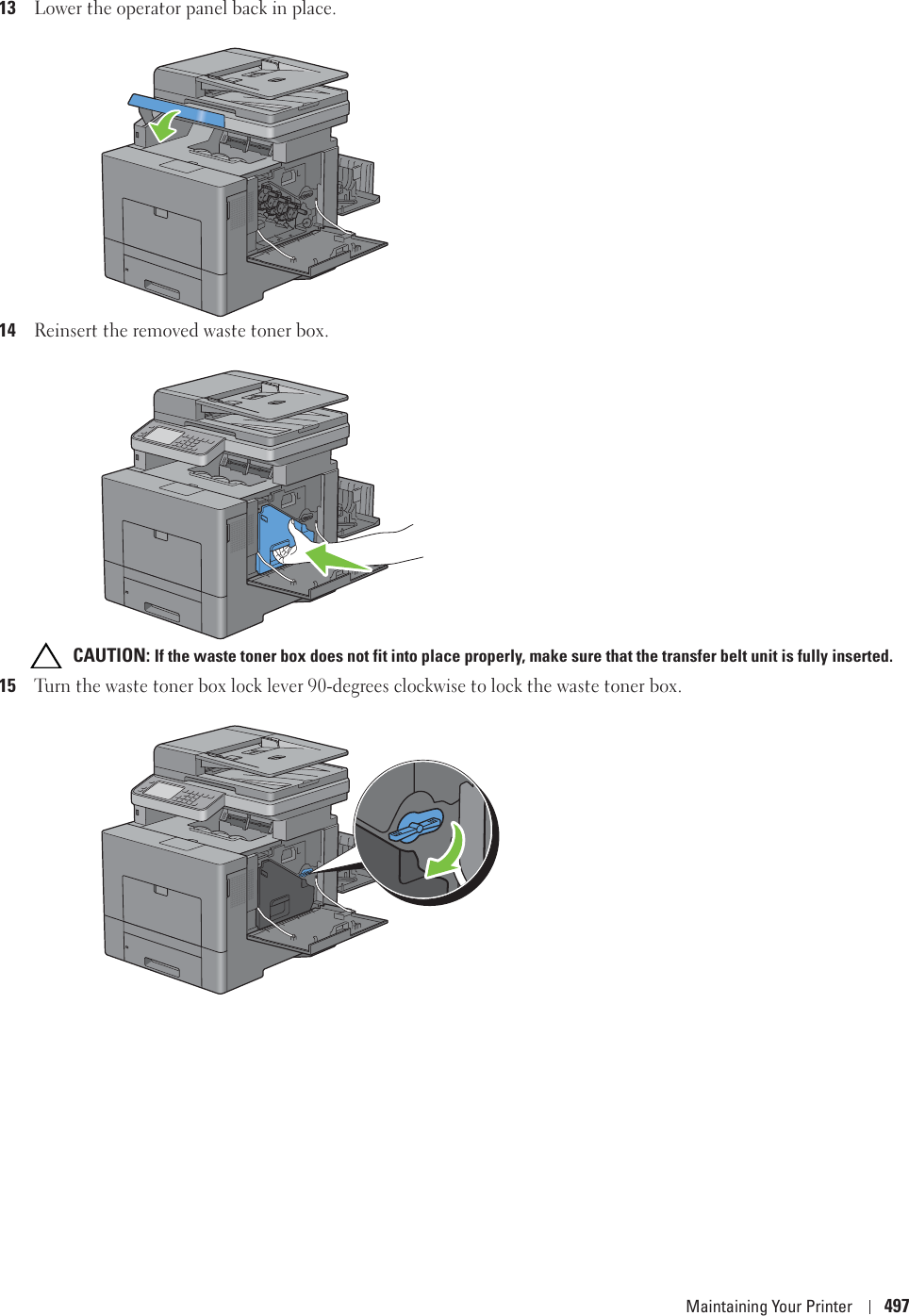 13 Lower the operator panel back in place.

14 Reinsert the removed waste toner box.

CAUTION: If the waste toner box does not fit into place properly, make sure that the transfer belt unit is fully inserted.

15 Turn the waste toner box lock lever 90-degrees clockwise to lock the waste toner box.

Maintaining Your Printer | 497