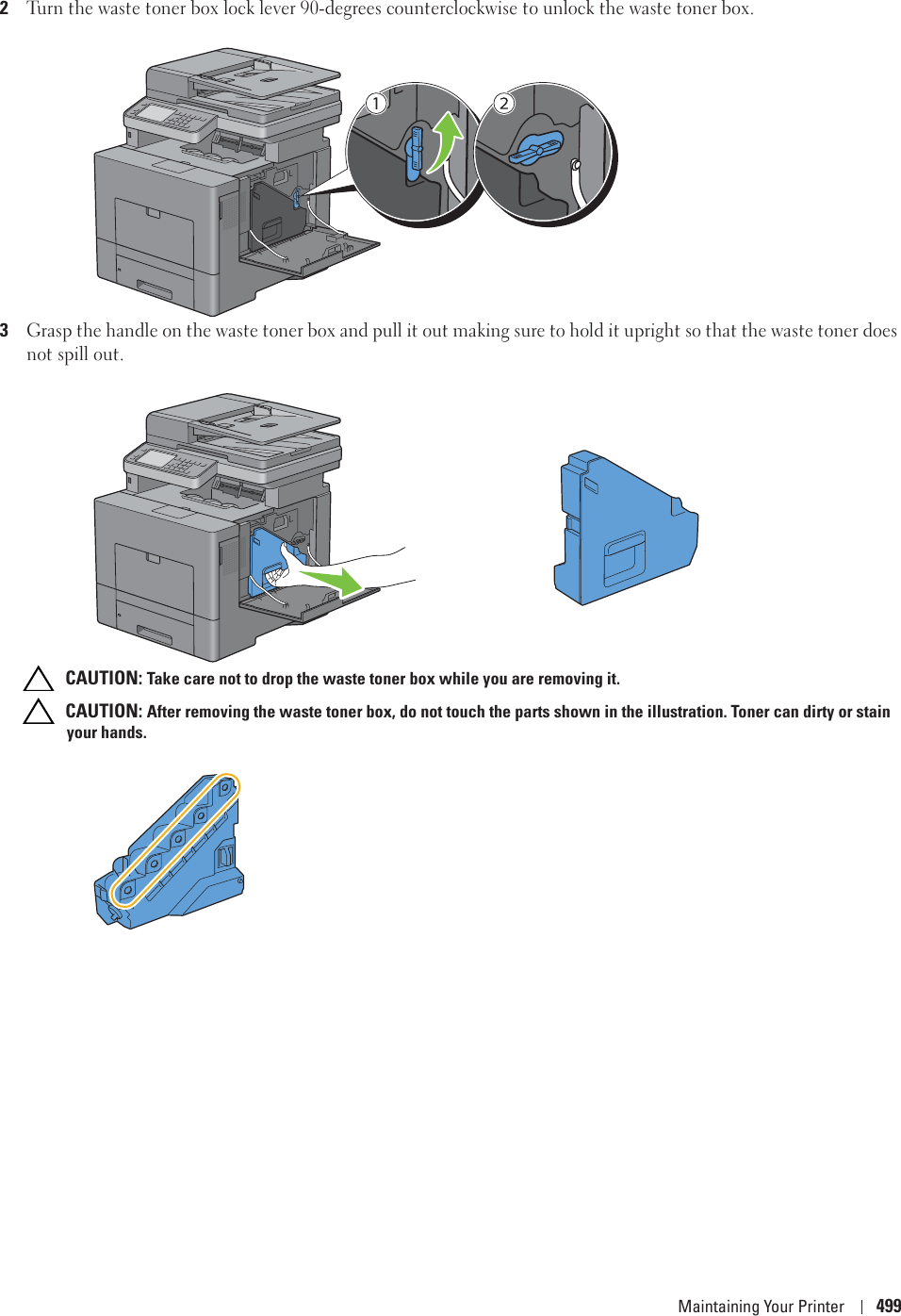 2 Turn the waste toner box lock lever 90-degrees counterclockwise to unlock the waste toner box.

1

2

3 Grasp the handle on the waste toner box and pull it out making sure to hold it upright so that the waste toner does not spill out.

CAUTION: Take care not to drop the waste toner box while you are removing it.

CAUTION: After removing the waste toner box, do not touch the parts shown in the illustration. Toner can dirty or stain your hands.

Maintaining Your Printer | 499