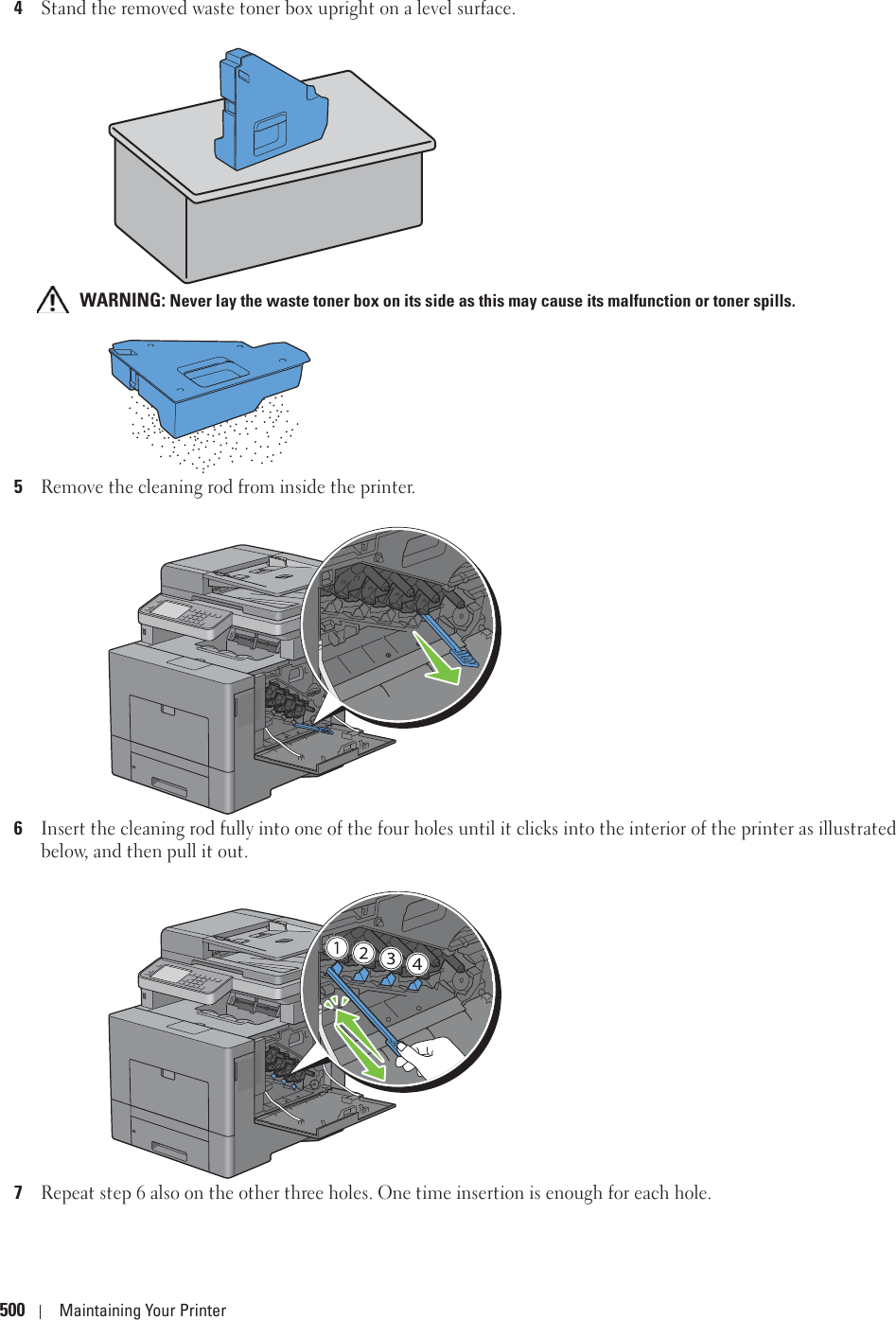 4 Stand the removed waste toner box upright on a level surface.

WARNING: Never lay the waste toner box on its side as this may cause its malfunction or toner spills.

5 Remove the cleaning rod from inside the printer.

6 Insert the cleaning rod fully into one of the four holes until it clicks into the interior of the printer as illustrated below, and then pull it out.

1 2 3 4

7 Repeat step 6 also on the other three holes. One time insertion is enough for each hole.

500 | Maintaining Your Printer