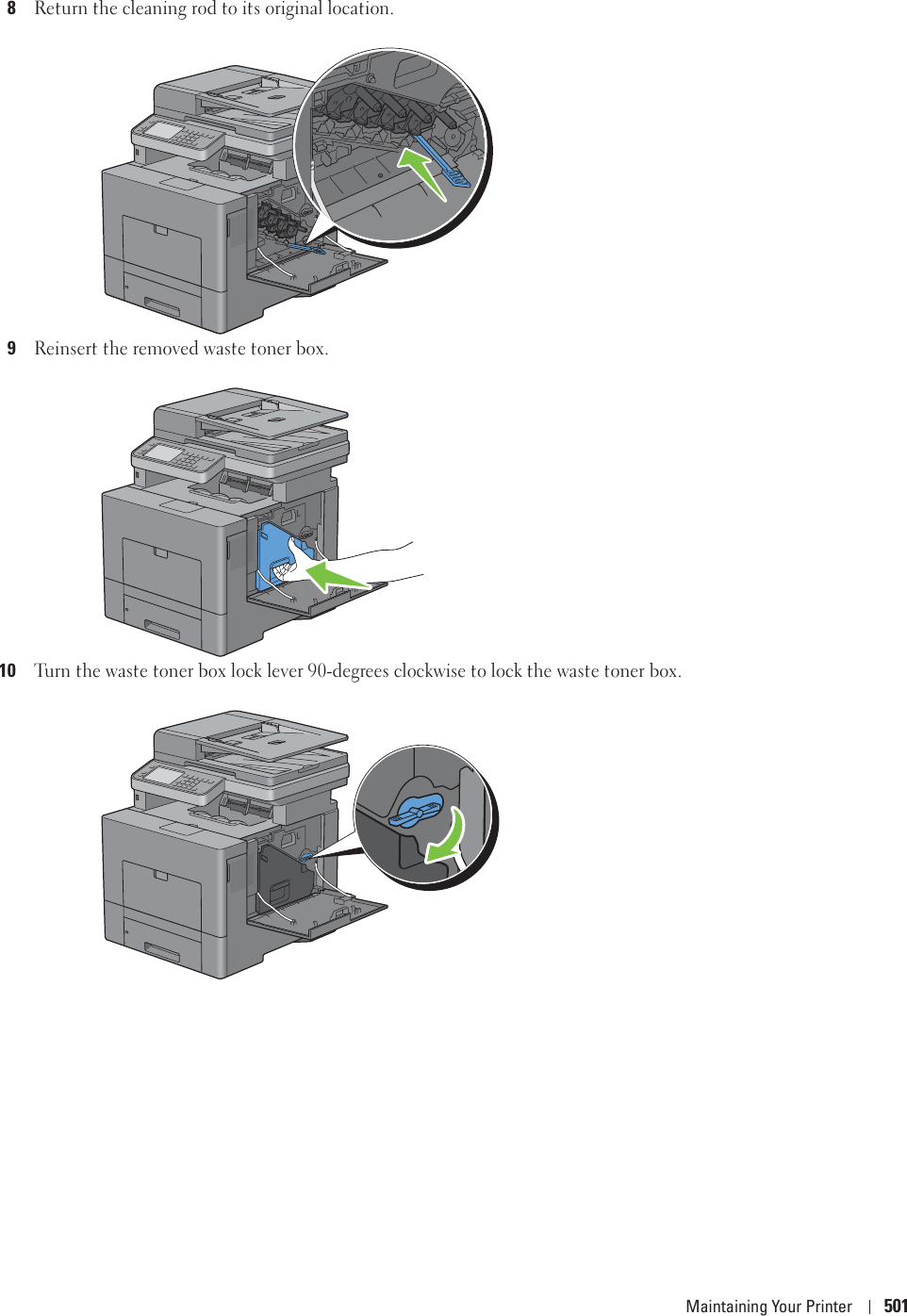 8 Return the cleaning rod to its original location.

9 Reinsert the removed waste toner box.

10 Turn the waste toner box lock lever 90-degrees clockwise to lock the waste toner box.

Maintaining Your Printer | 501