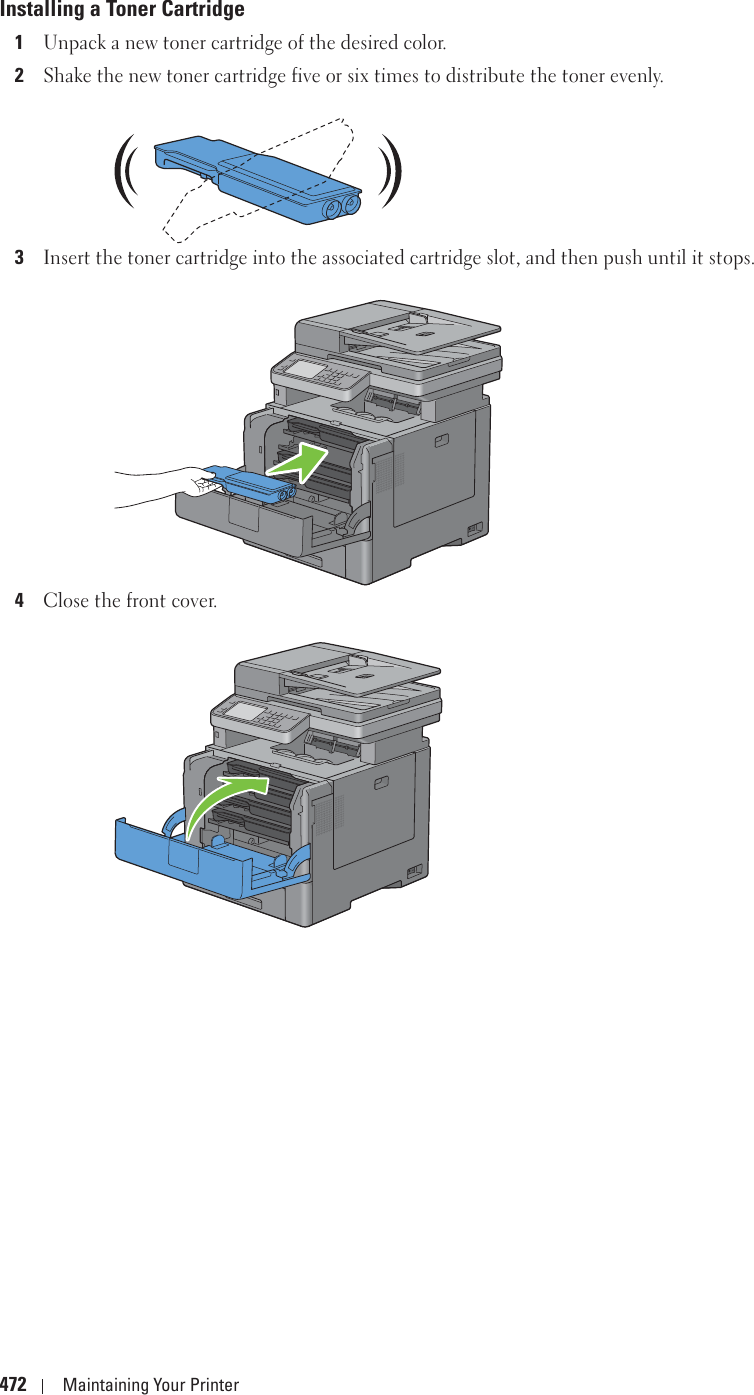 Installing a Toner Cartridge

1 Unpack a new toner cartridge of the desired color.

2 Shake the new toner cartridge five or six times to distribute the toner evenly.

3 Insert the toner cartridge into the associated cartridge slot, and then push until it stops.

4 Close the front cover.

472 | Maintaining Your Printer