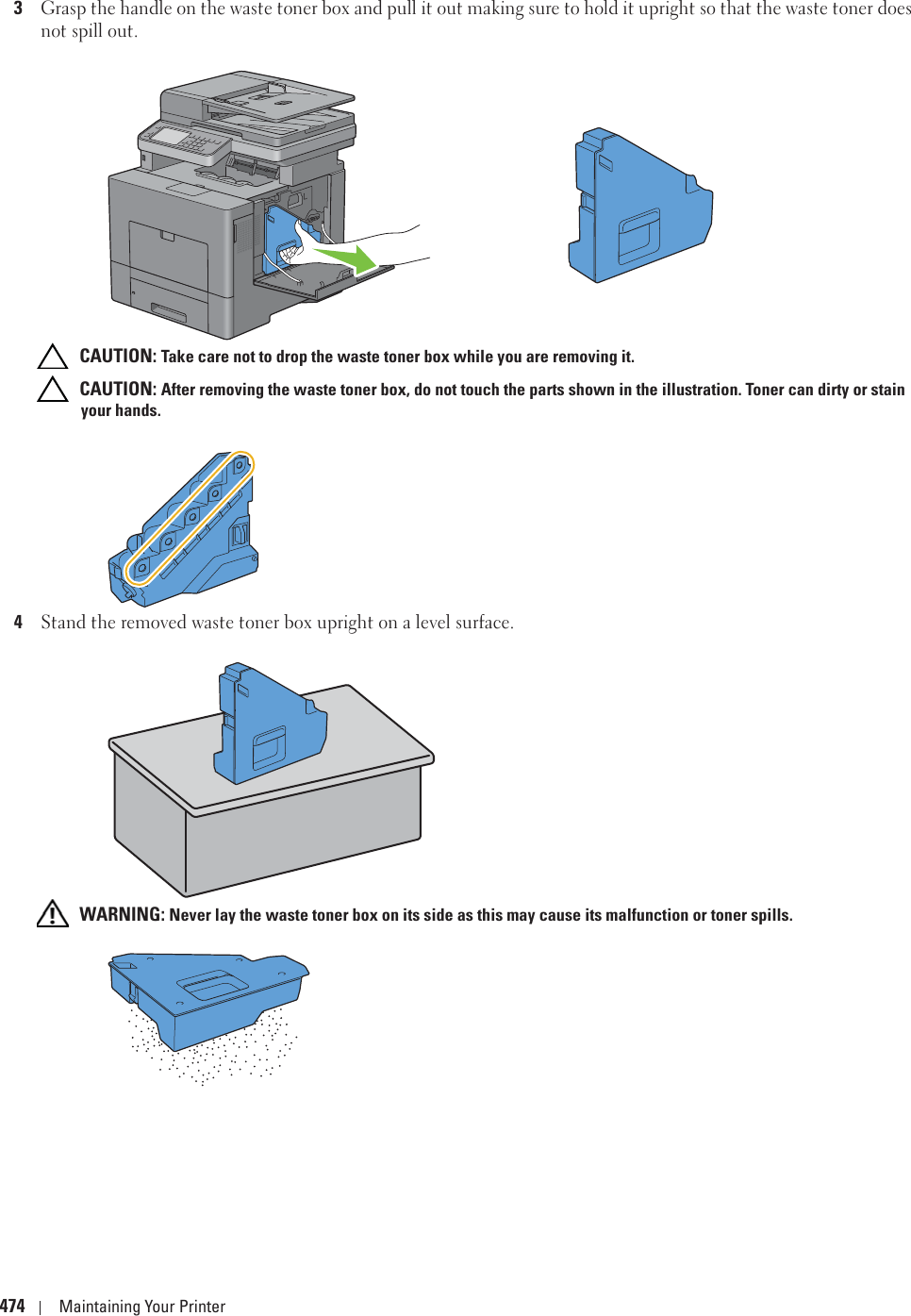 3 Grasp the handle on the waste toner box and pull it out making sure to hold it upright so that the waste toner does not spill out.

CAUTION: Take care not to drop the waste toner box while you are removing it.

CAUTION: After removing the waste toner box, do not touch the parts shown in the illustration. Toner can dirty or stain your hands.

4 Stand the removed waste toner box upright on a level surface.

WARNING: Never lay the waste toner box on its side as this may cause its malfunction or toner spills.

474 | Maintaining Your Printer