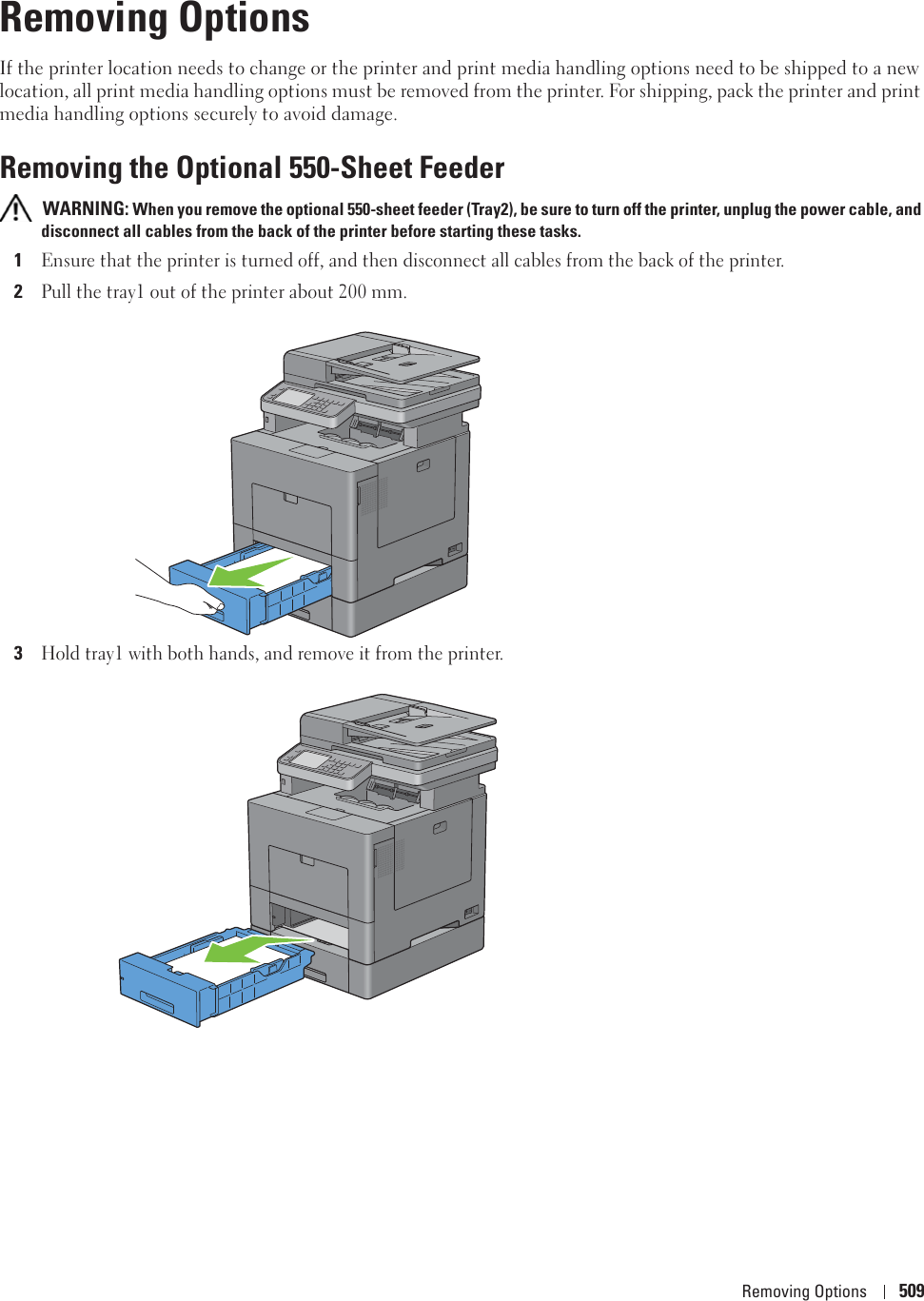 Removing Options

If the printer location needs to change or the printer and print media handling options need to be shipped to a new location, all print media handling options must be removed from the printer. For shipping, pack the printer and print media handling options securely to avoid damage.

Removing the Optional 550-Sheet Feeder

WARNING: When you remove the optional 550-sheet feeder (Tray2), be sure to turn off the printer, unplug the power cable, and disconnect all cables from the back of the printer before starting these tasks.

1 Ensure that the printer is turned off, and then disconnect all cables from the back of the printer.

2 Pull the tray1 out of the printer about 200 mm.

3 Hold tray1 with both hands, and remove it from the printer.

Removing Options | 509